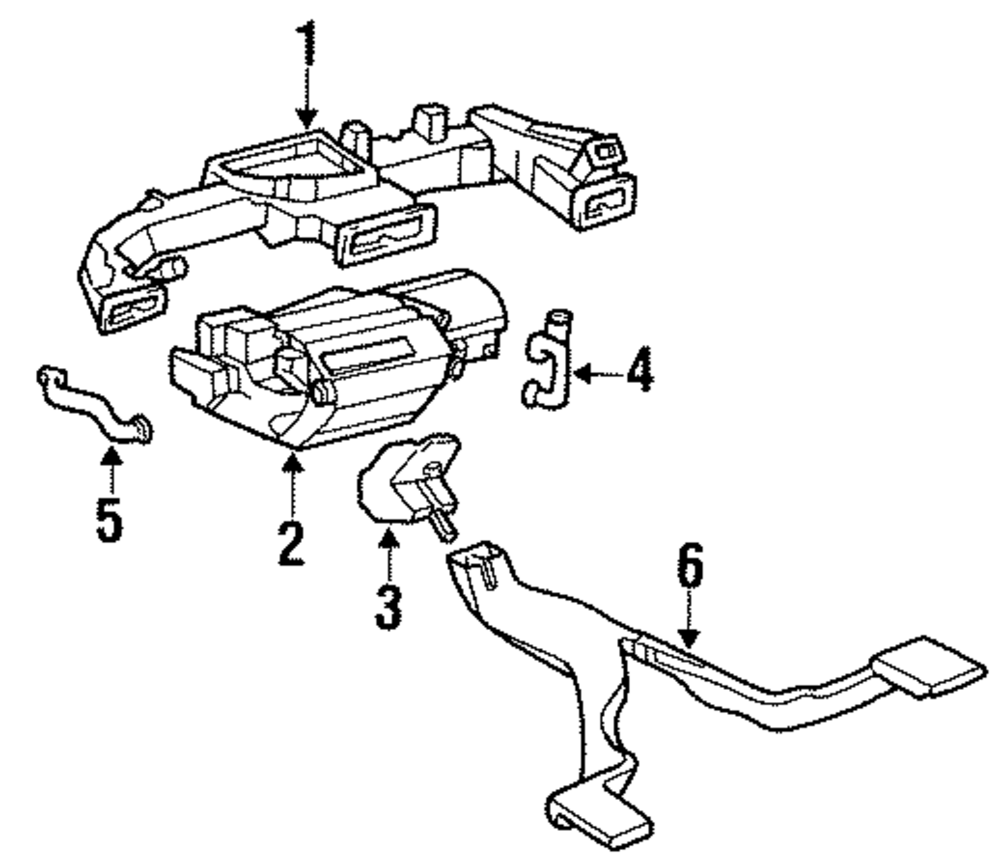 1
4
5
2
3
6