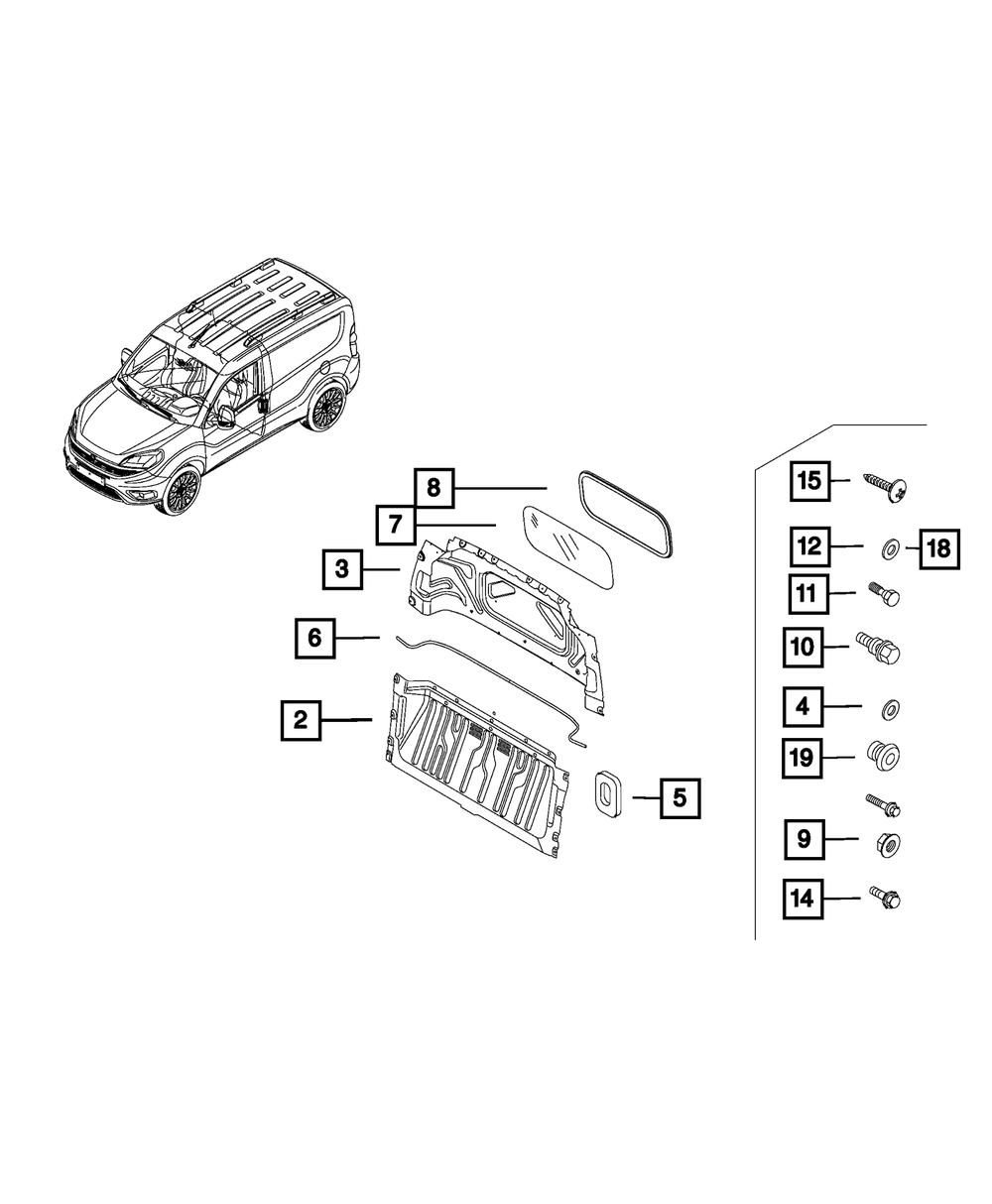 8
7
3
6
2
5
15
12
18
11
10
4
19
9
14