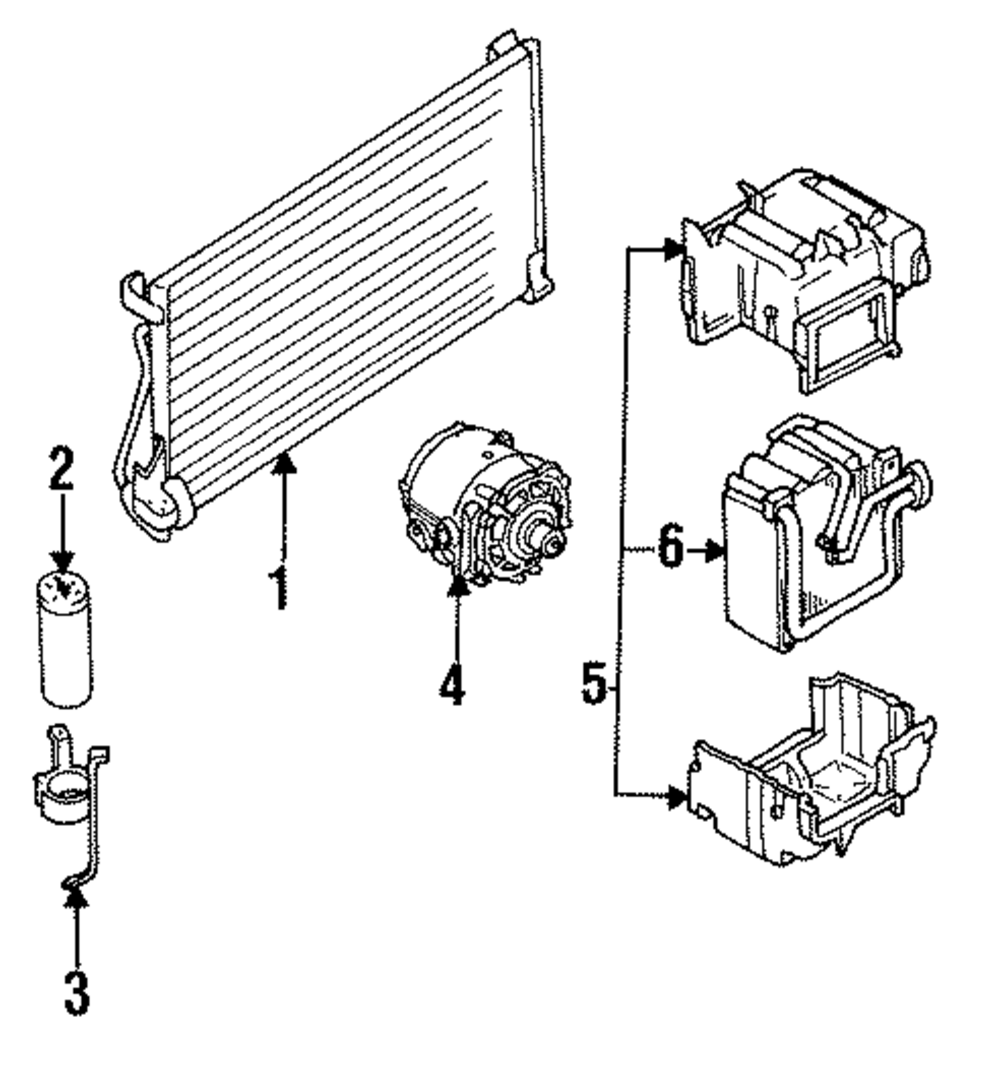 2
1
4
6
5
3