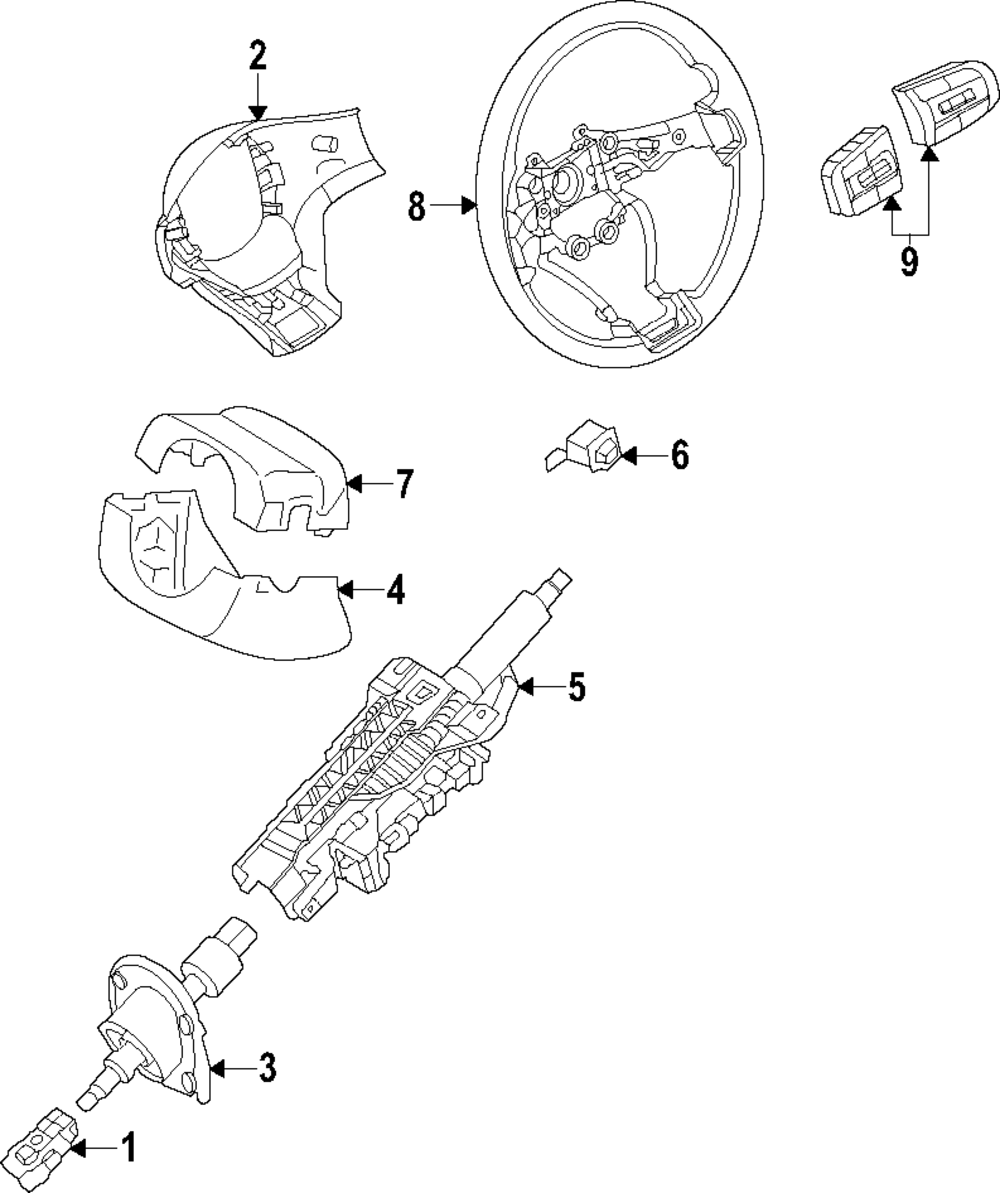 2
8
9
6
7
4
5
3
1