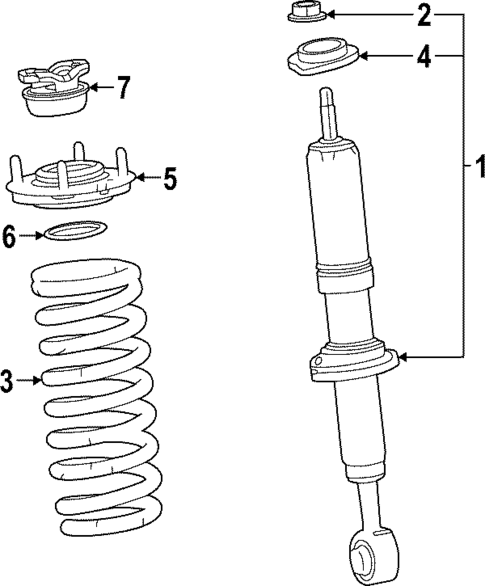 2
4
7
5
1
6
3