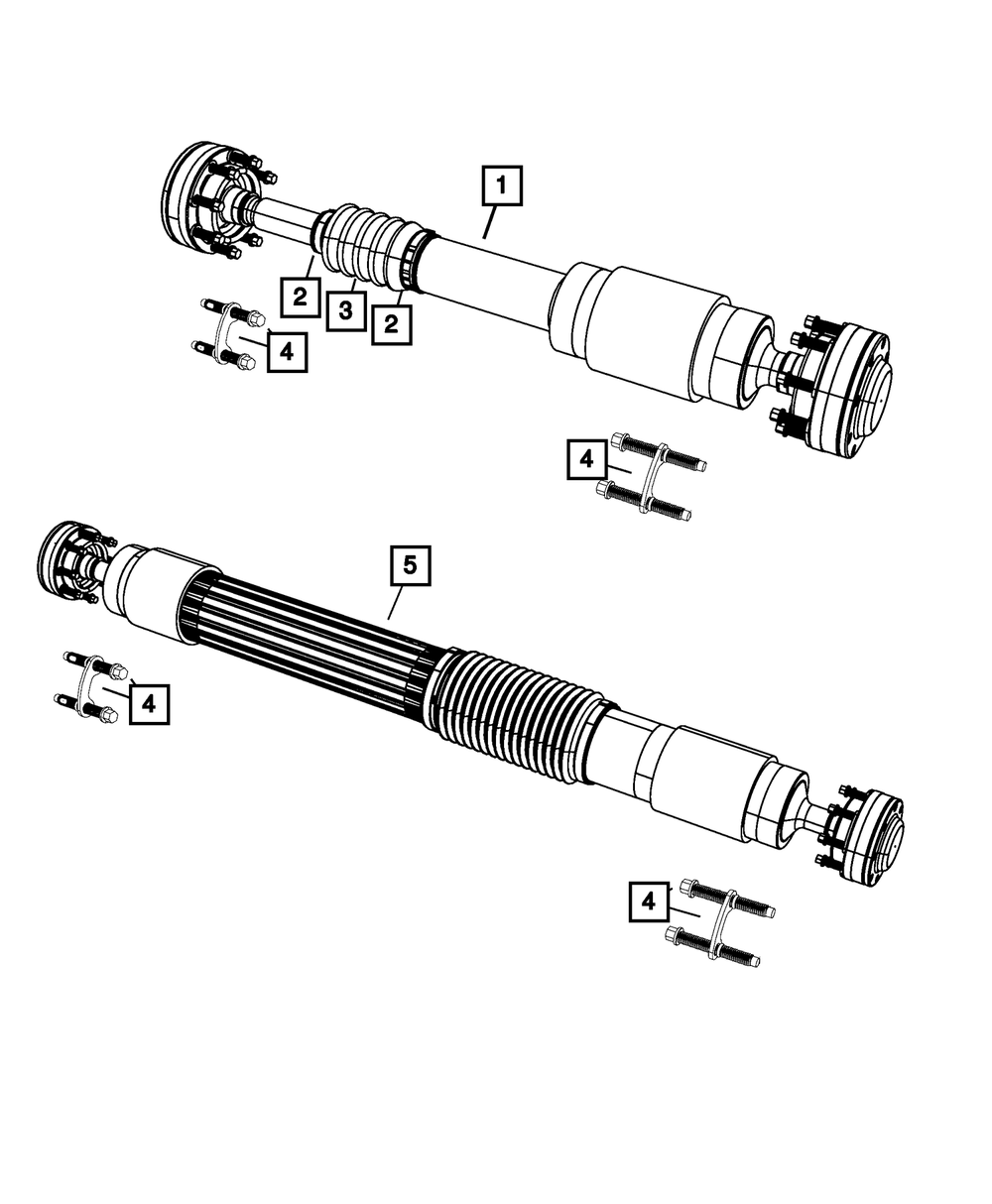 1
2
3
2
4
4
5
4
4