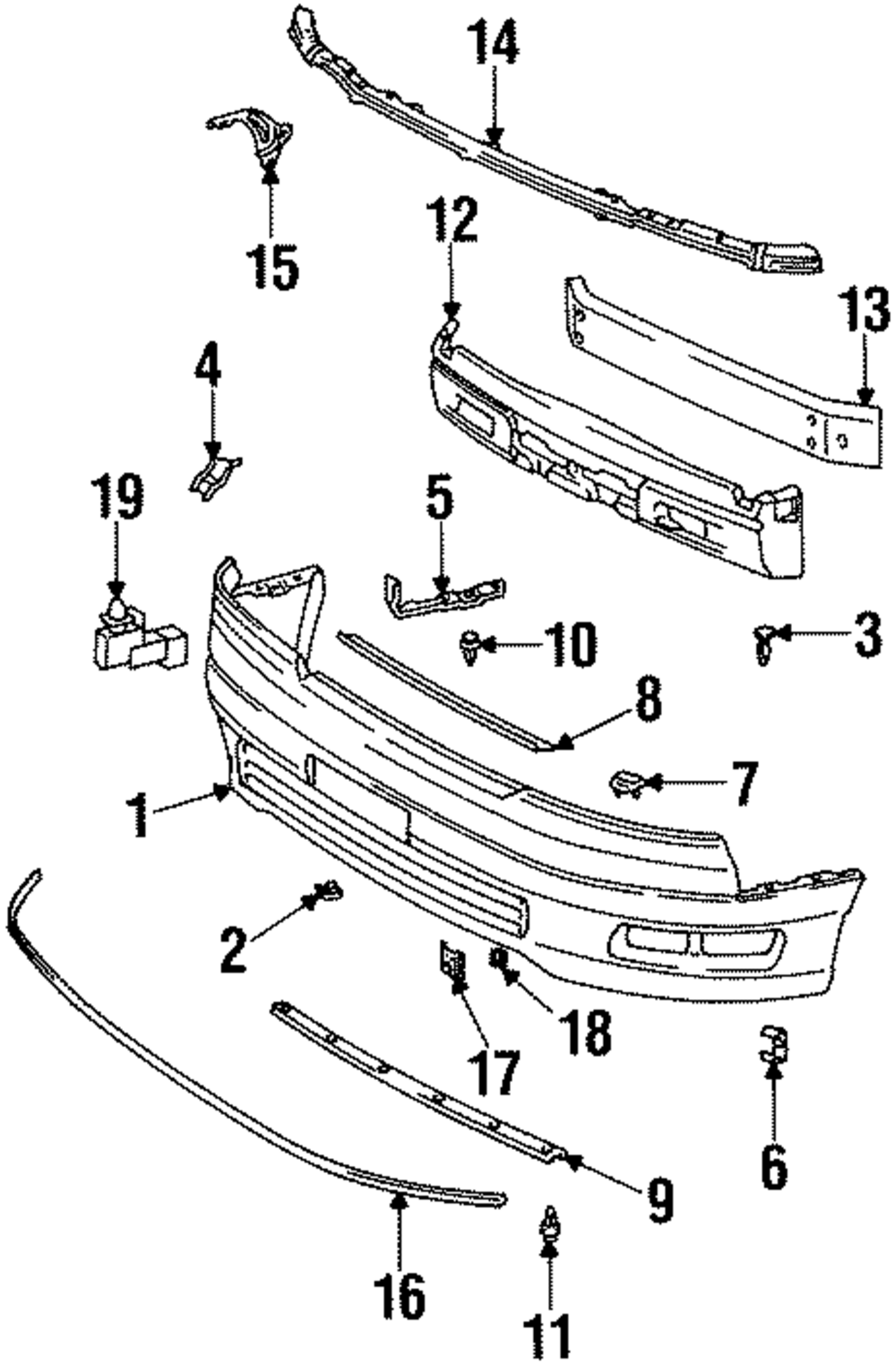 14
15
12
13
4
19
5
10
3
8
7
1
2
17
18
6
9
16
11