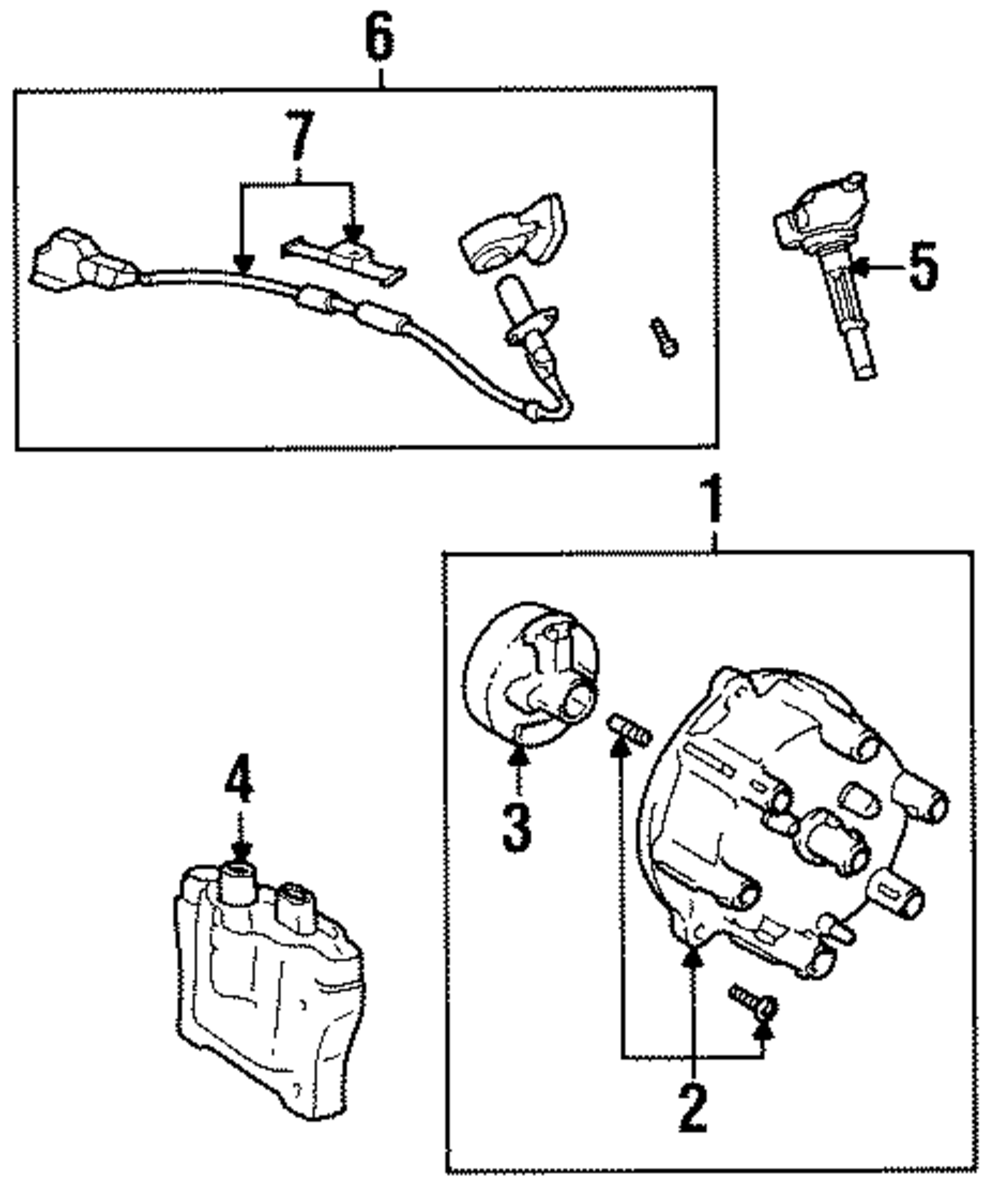 6
7
5
1
3
4
2