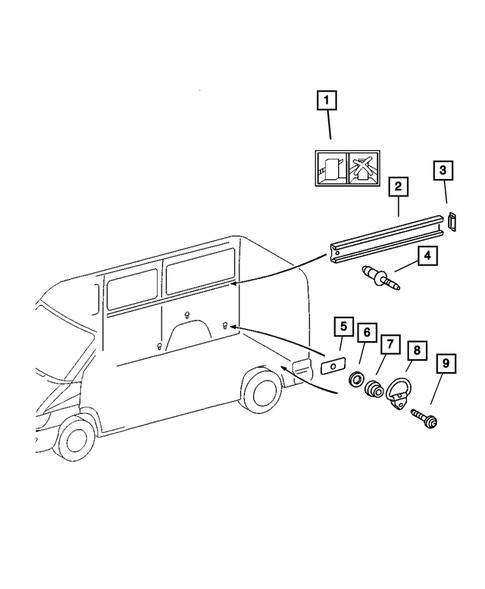 1
2
3
4
5
6
7
8
9