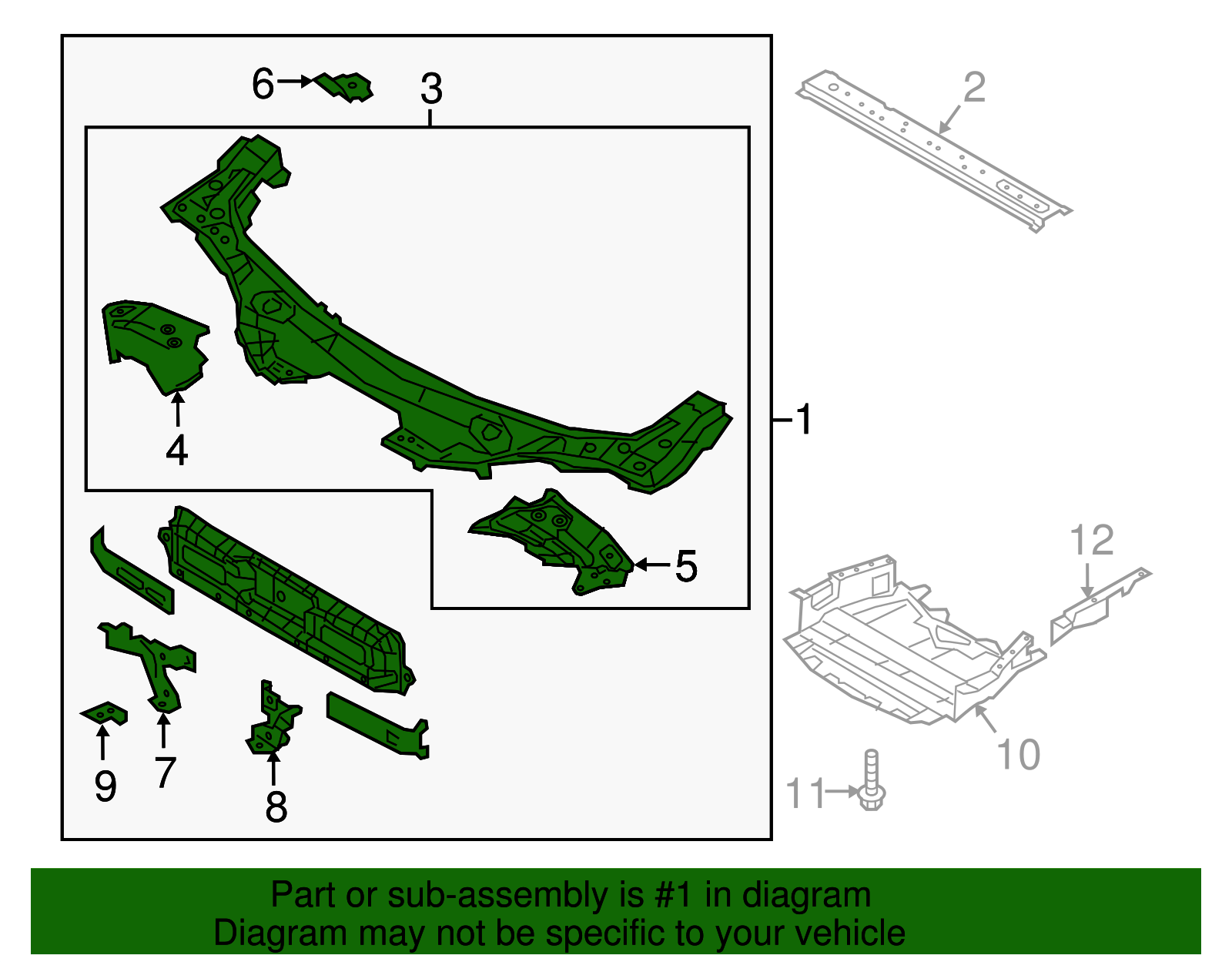 6
3
2
4
1
5
12
9
7
8
10
11

Part or sub-assembly is #1 in diagram
Diagram may not be specific to your vehicle