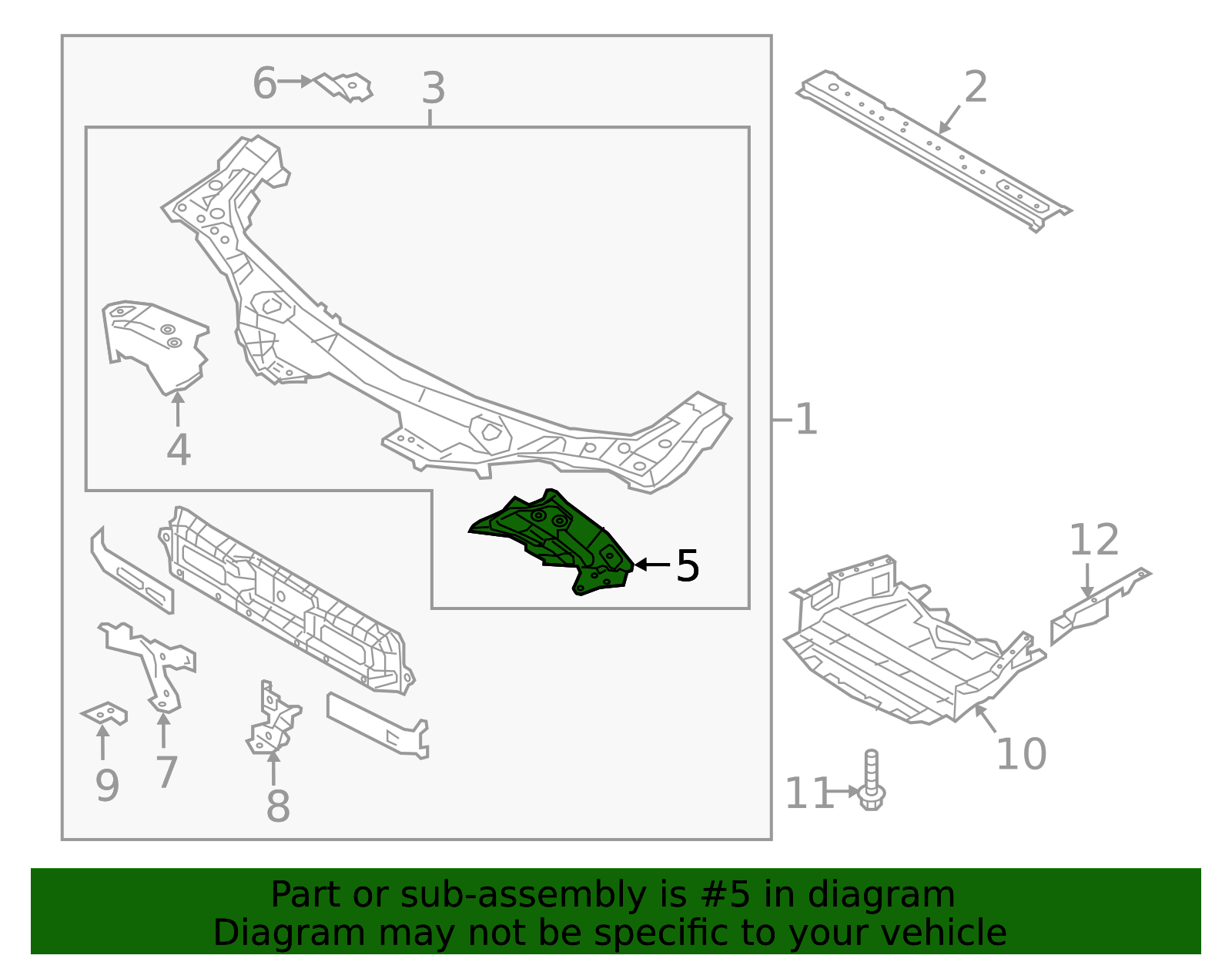 6
3
2
4
1
5
12
9
7
8
10
11

Part or sub-assembly is #5 in diagram
Diagram may not be specific to your vehicle