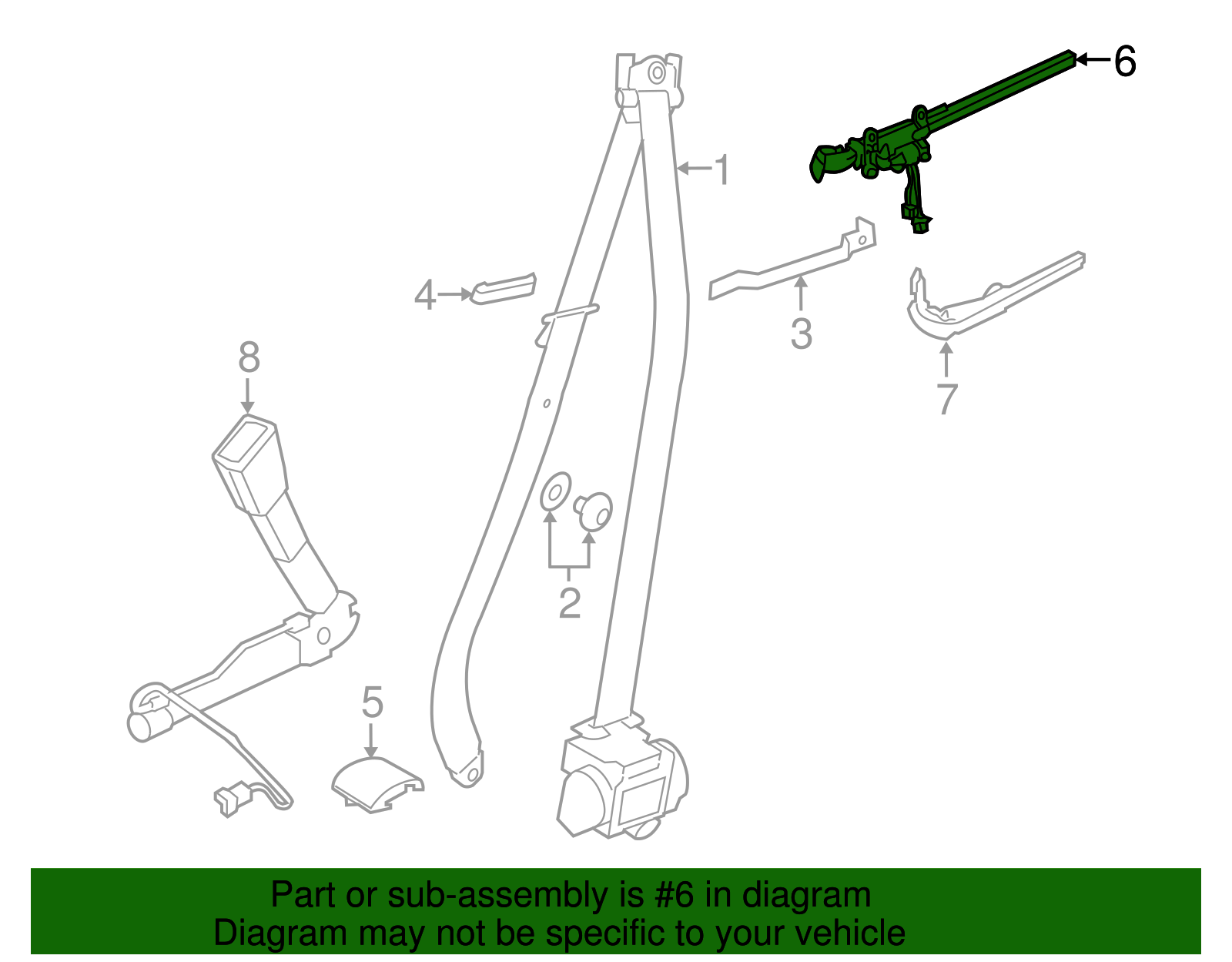 6
1
4
3
7
8
2
5

Part or sub-assembly is #6 in diagram
Diagram may not be specific to your vehicle