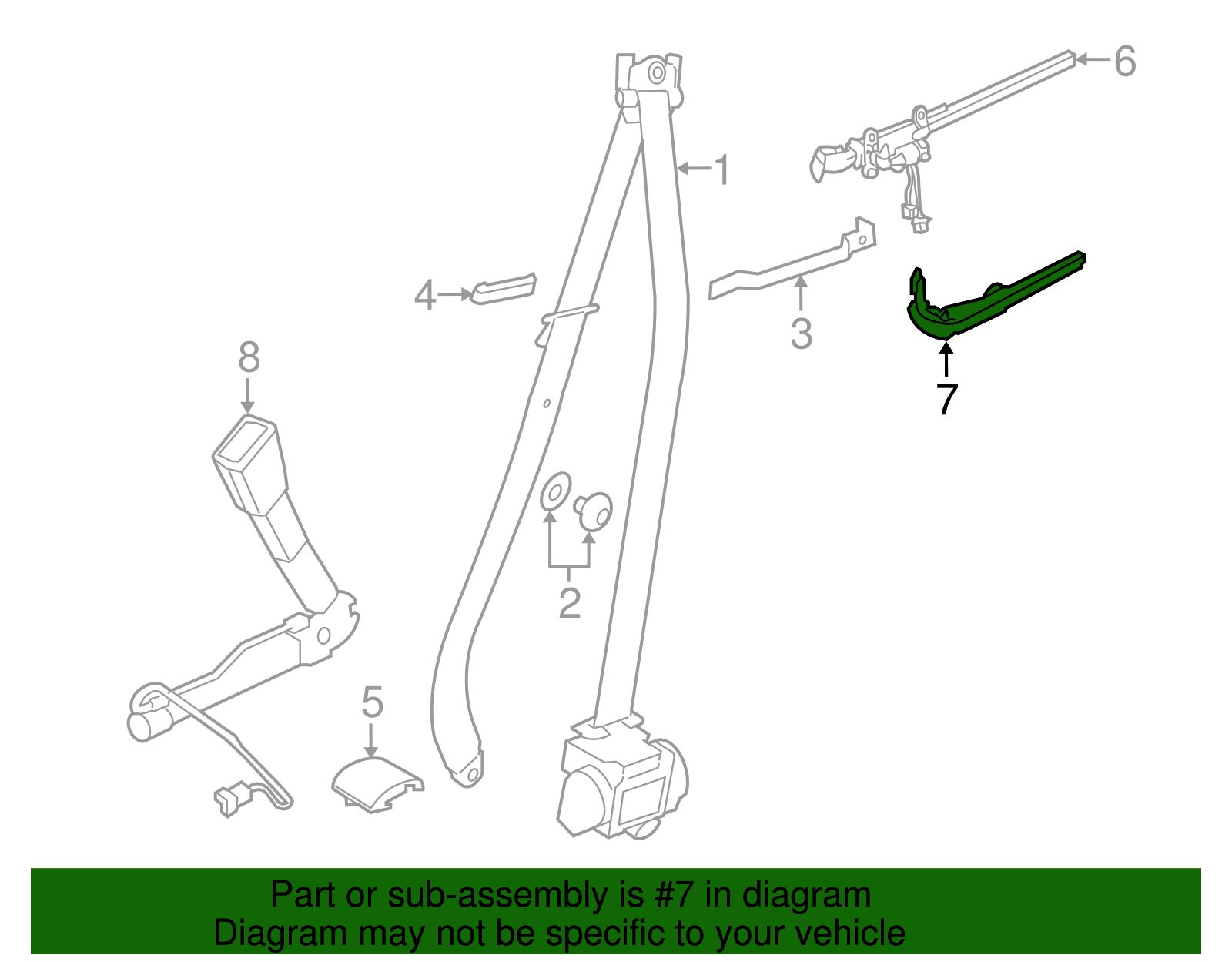 6
1
4
3
7
8
2
5

Part or sub-assembly is #7 in diagram
Diagram may not be specific to your vehicle