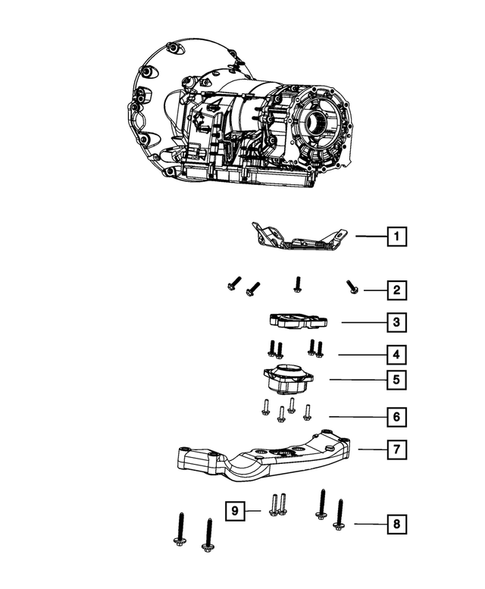 1
2
3
4
5
6
7
9
8