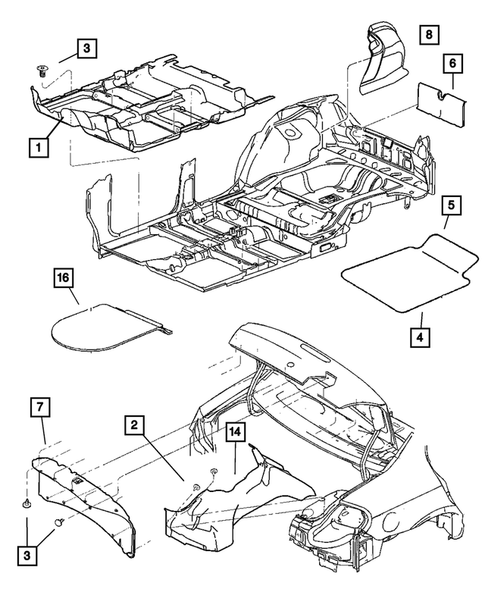 3
8
6
1
5
16
4
7
2
14
3