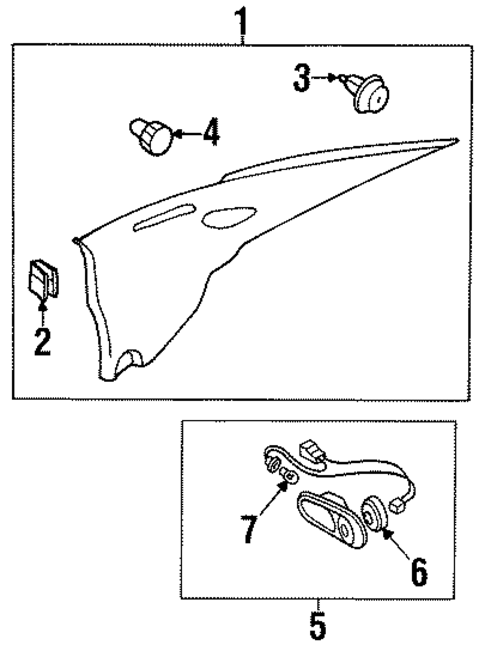 1
3
4
2
7
6
5