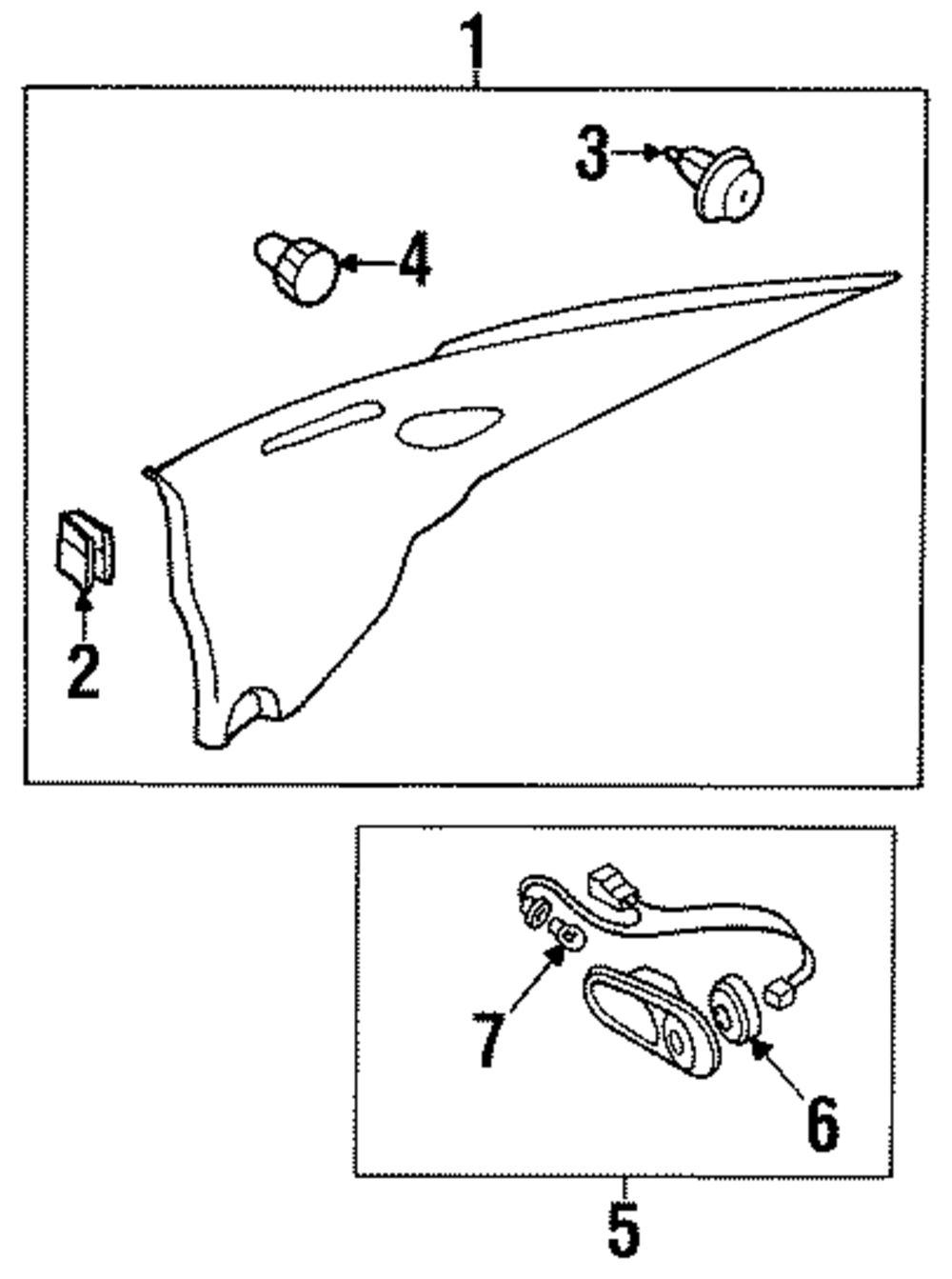 1
3
4
2
7
6
5