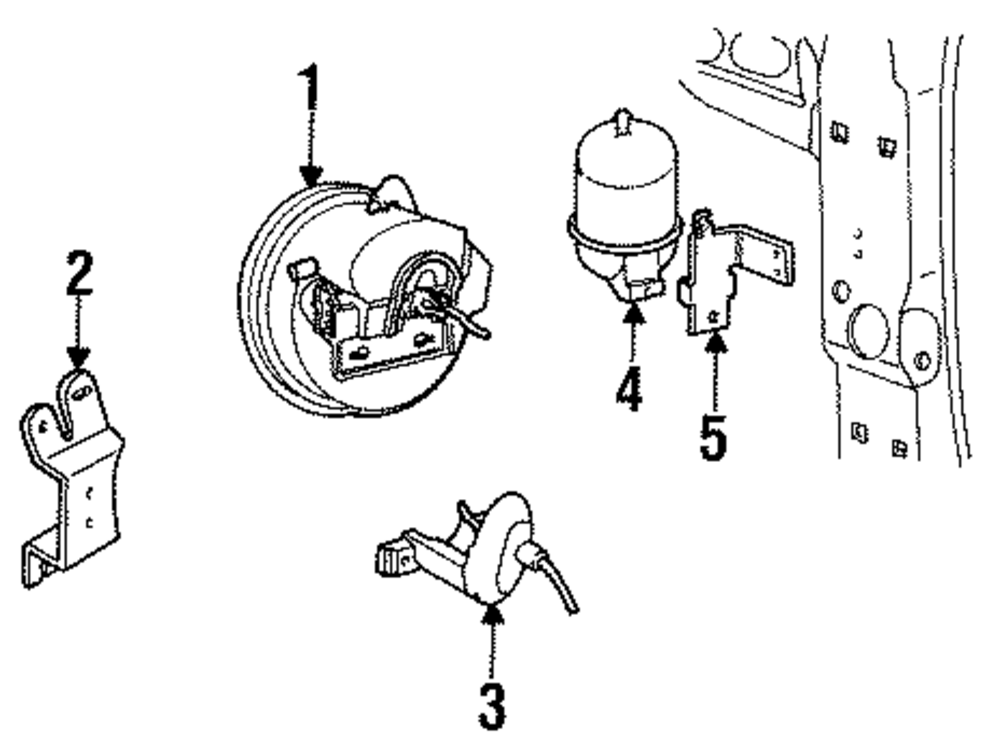 1
2
4
5
3