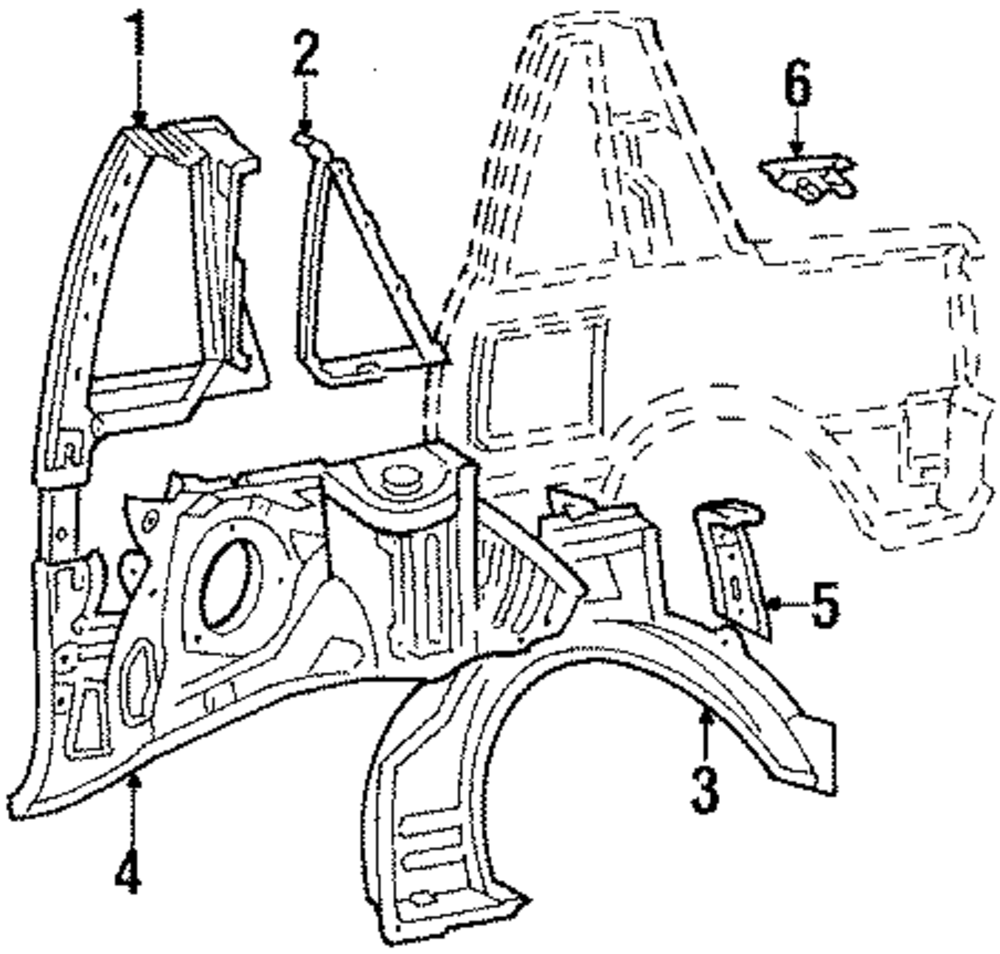 1
2
6
5
3
4