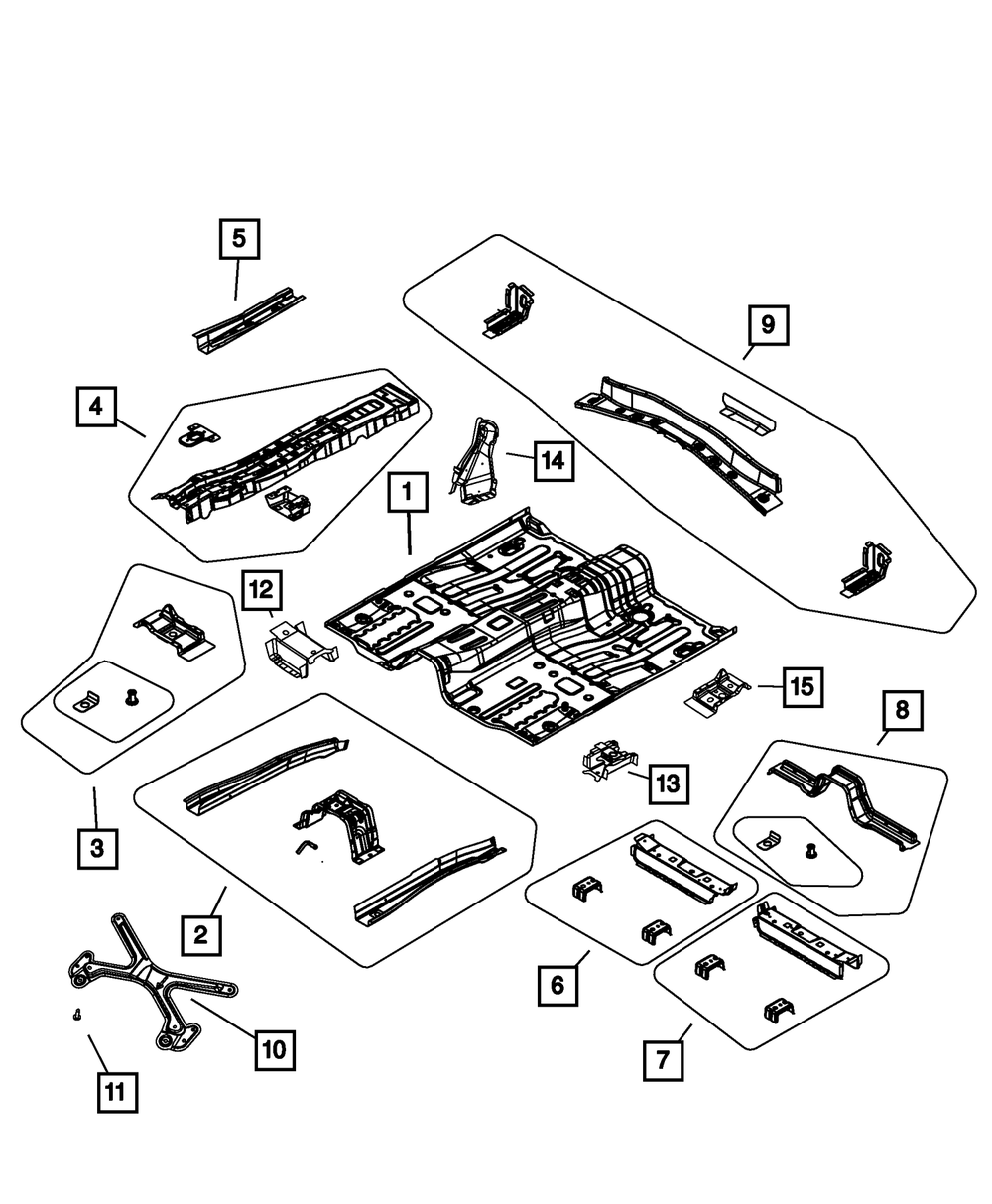 5
9
4
14
1
12
15
8
13
3
2
6
10
7
11