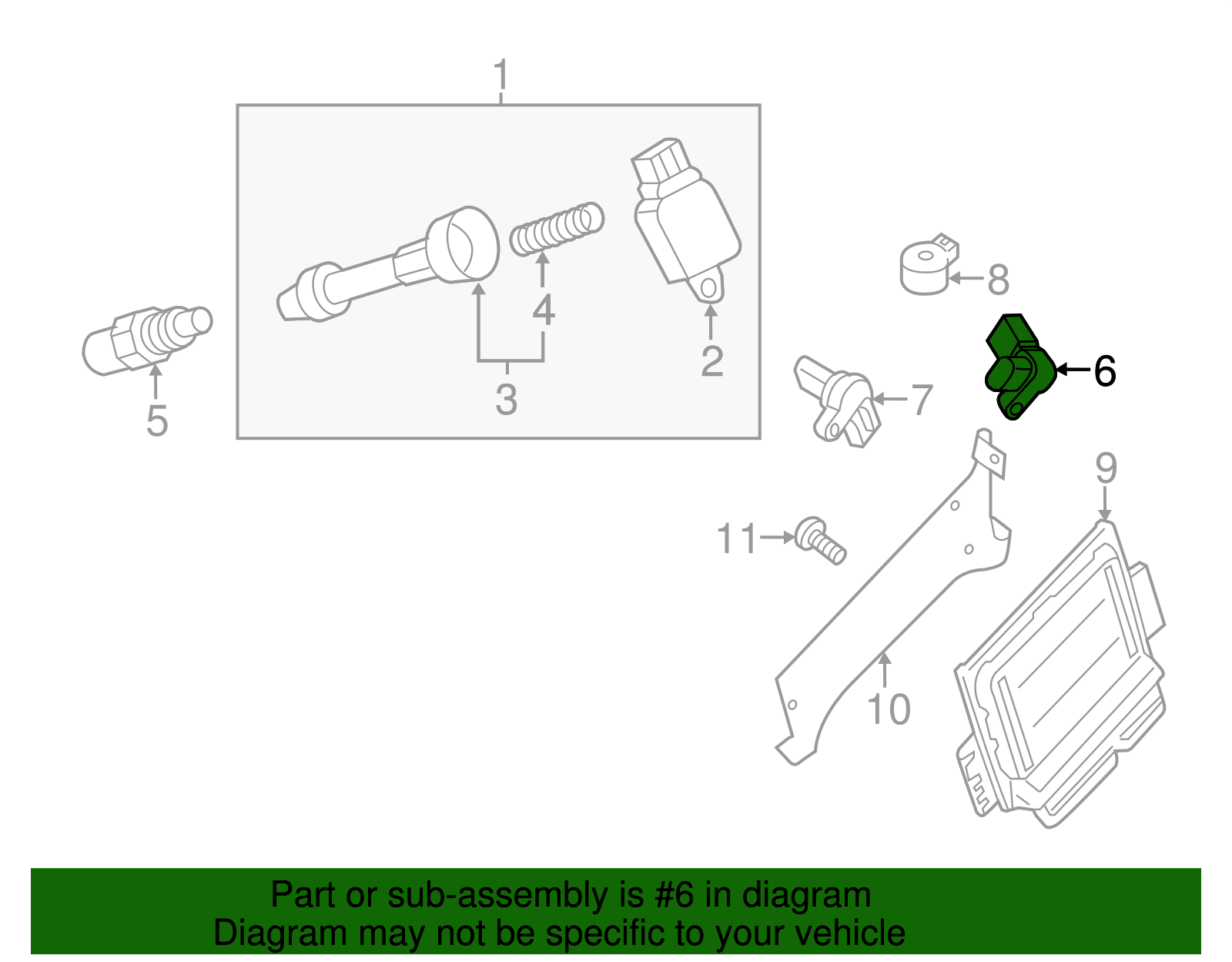 1

4

2

3

5

8

6

7

9

11

10

Part or sub-assembly is #6 in diagram
Diagram may not be specific to your vehicle