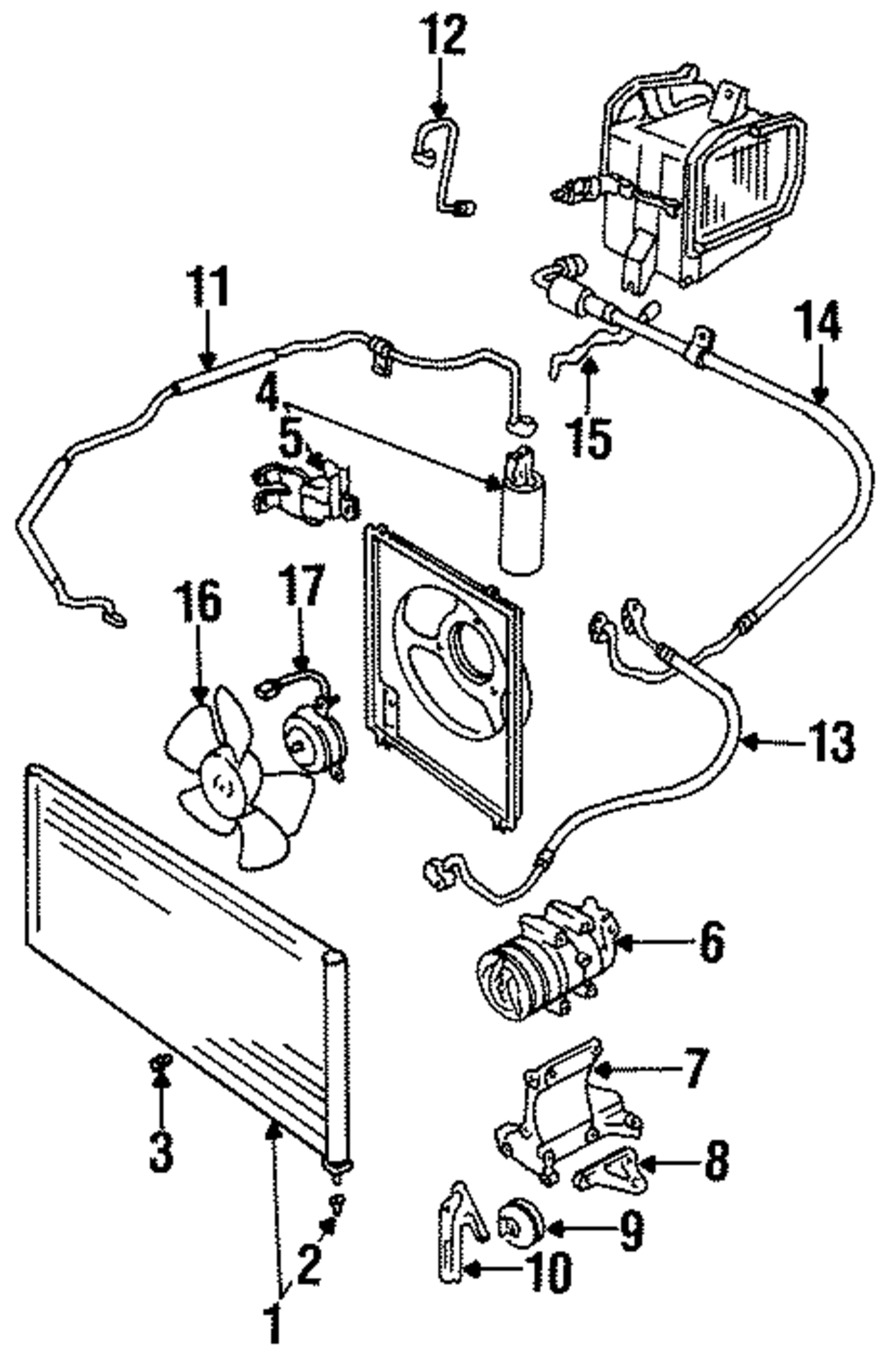 12
11
14
4
5
15
16
17
13
6
7
3
8
9
2
10
1