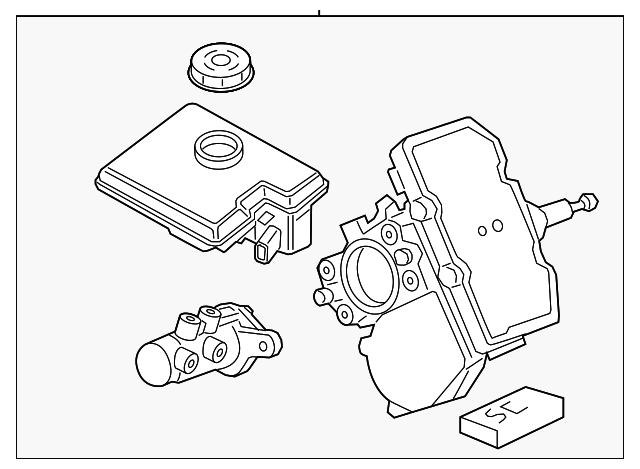 SC