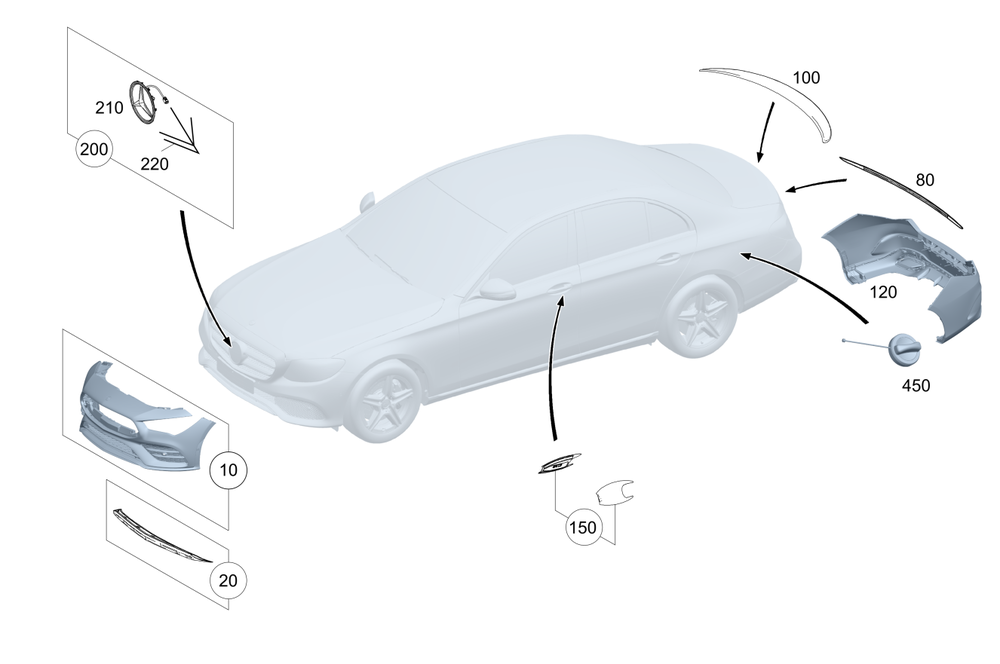 210
200
220
100
80
120
450
10
20
150