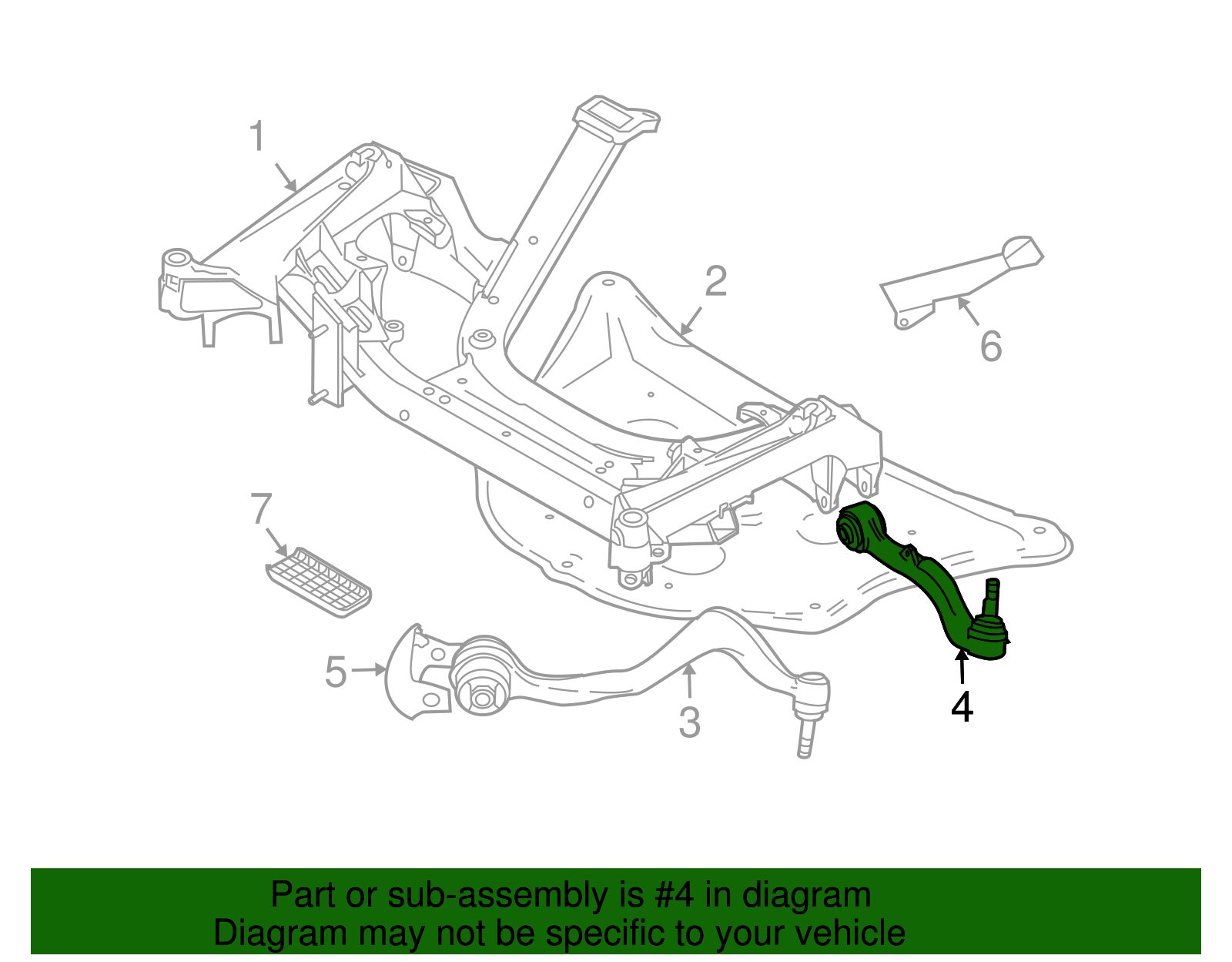 1
2
6
7
5
3
4

Part or sub-assembly is #4 in diagram
Diagram may not be specific to your vehicle