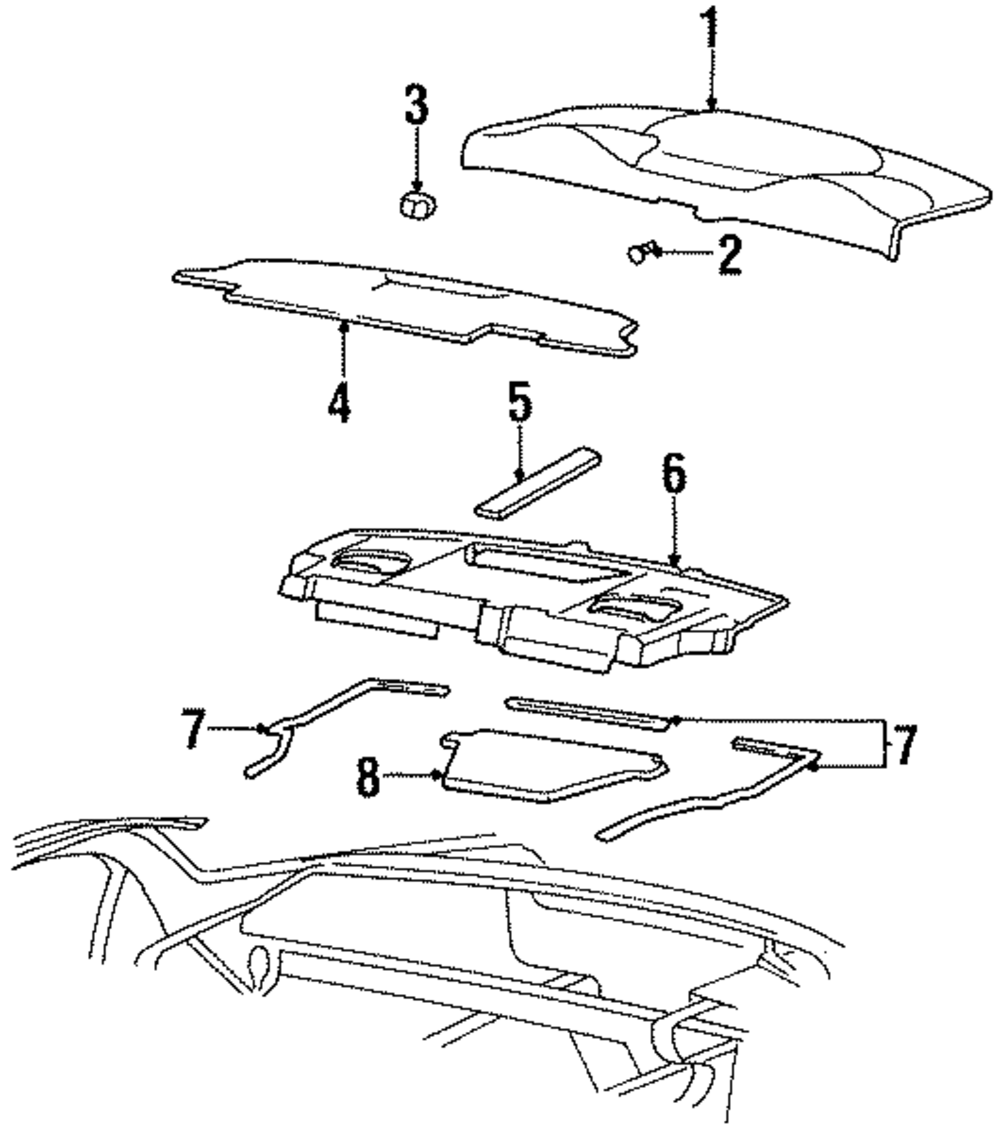 1
3
2
4
5
6
7
7
8