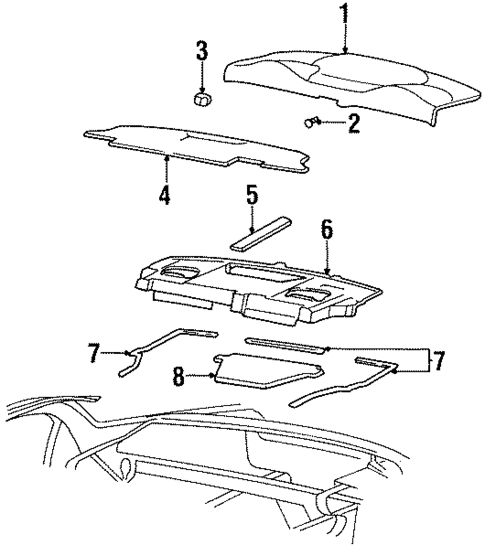 1
3
2
4
5
6
7
7
8