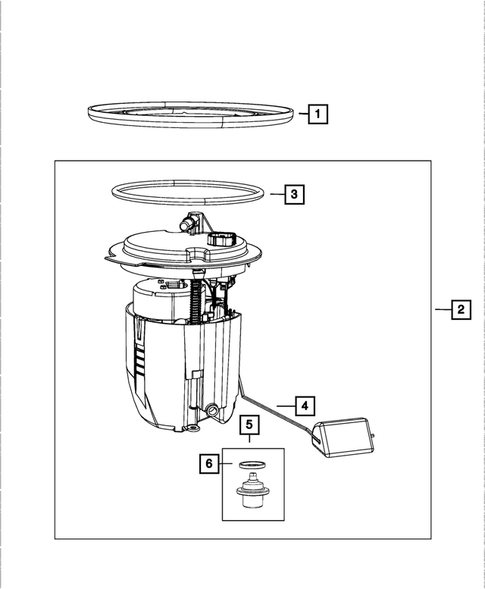 1
3
2
4
5
6