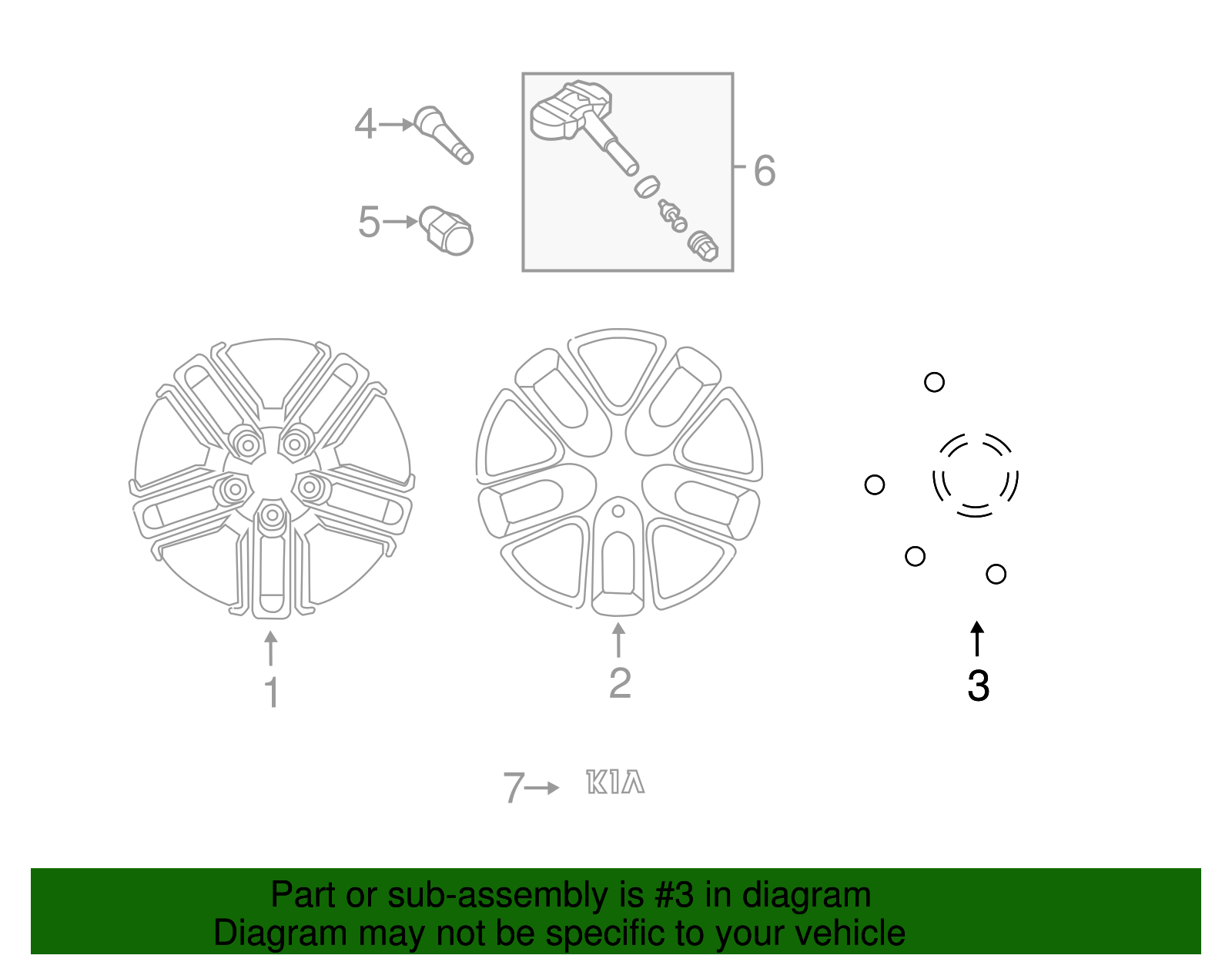 4
5
6
1
2
3
7
KIA

Part or sub-assembly is #3 in diagram
Diagram may not be specific to your vehicle