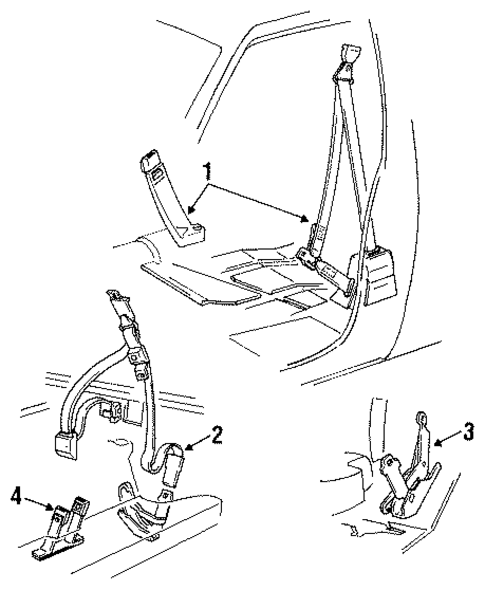 1
2
3
4