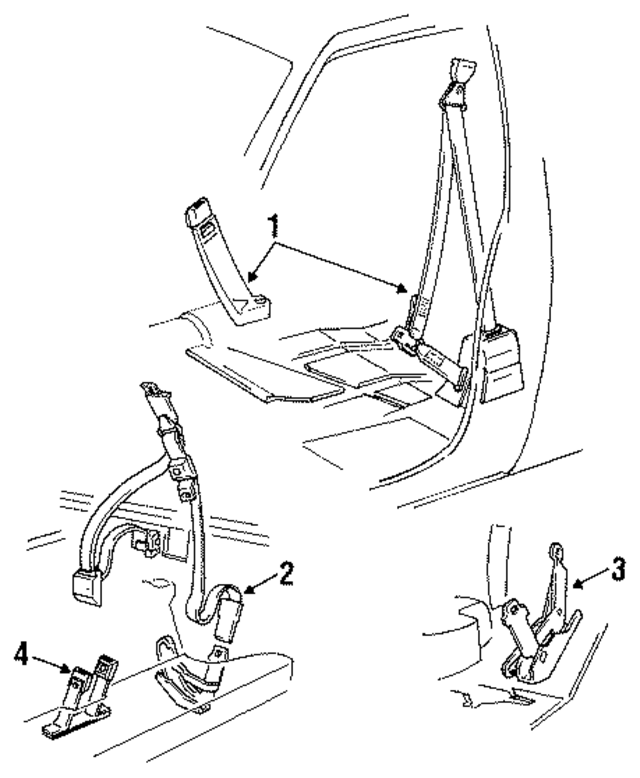 1
2
3
4