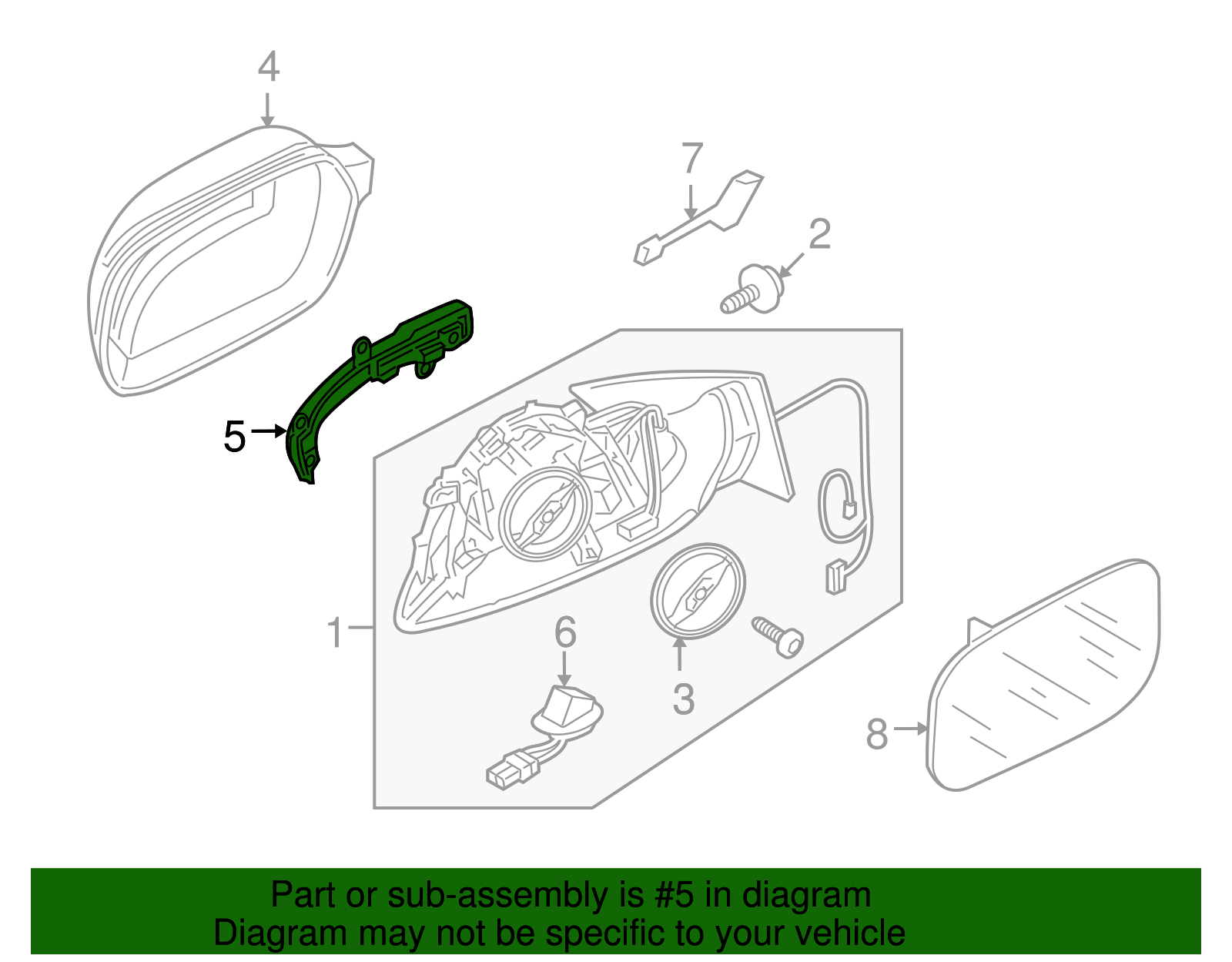 4
7
2
5
1
6
3
8

Part or sub-assembly is #5 in diagram
Diagram may not be specific to your vehicle