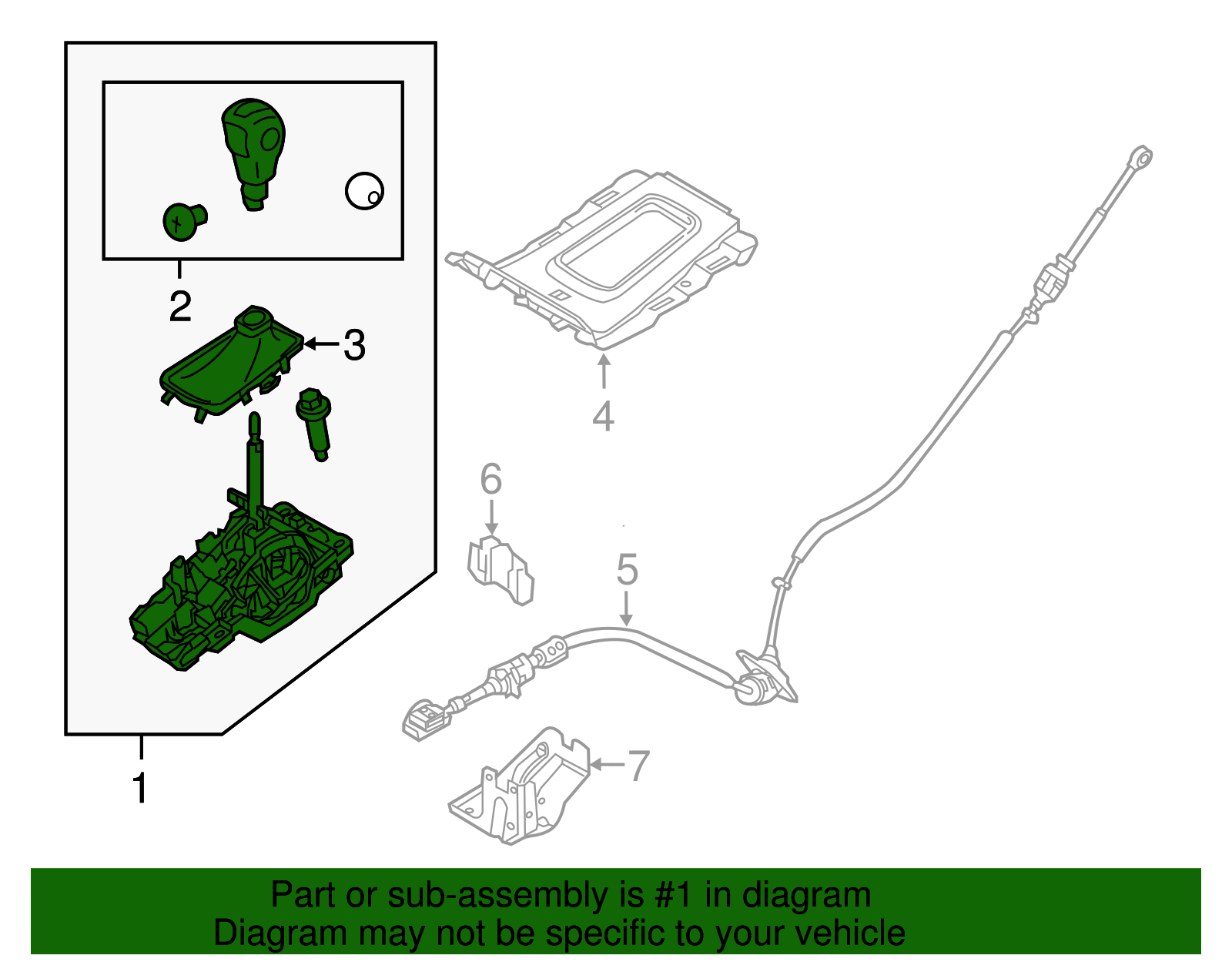 2
3
4
6
5
7
1

Part or sub-assembly is #1 in diagram
Diagram may not be specific to your vehicle