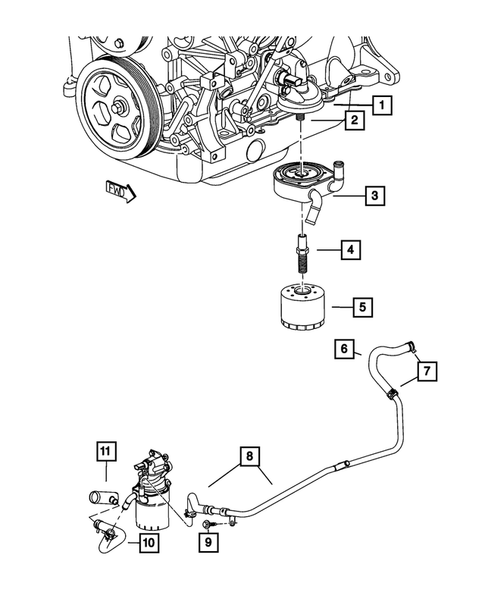 1
2
FWD
3
4
5
6
7
11
8
9
10