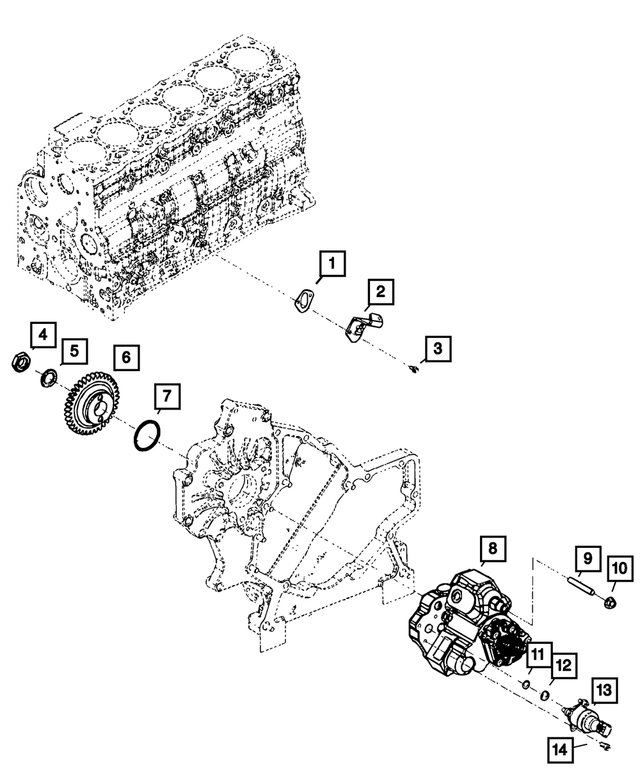 1
2
3
4
5
6
7
8
9
10
11
12
13
14