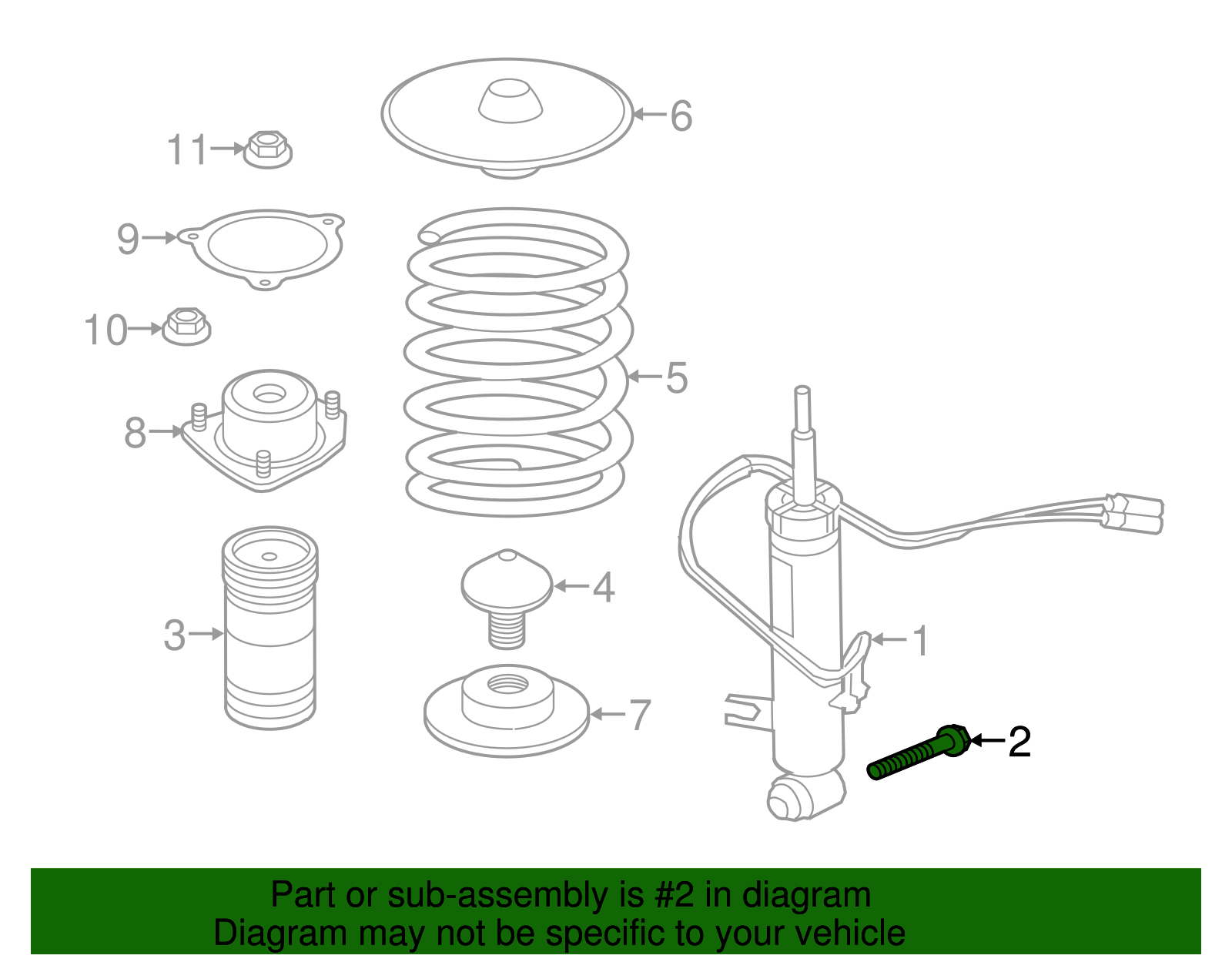 6
11
9
10
5
8
4
3
1
7
2

Part or sub-assembly is #2 in diagram
Diagram may not be specific to your vehicle