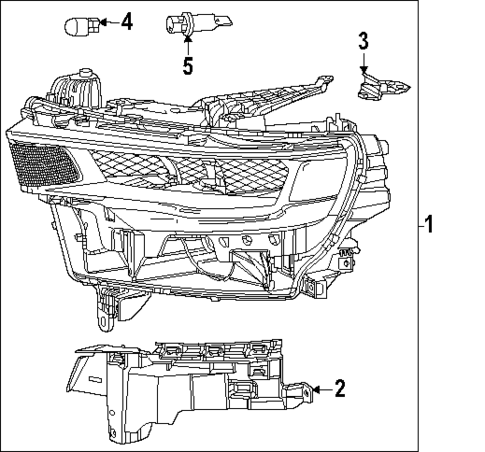 4
5
3
1
2