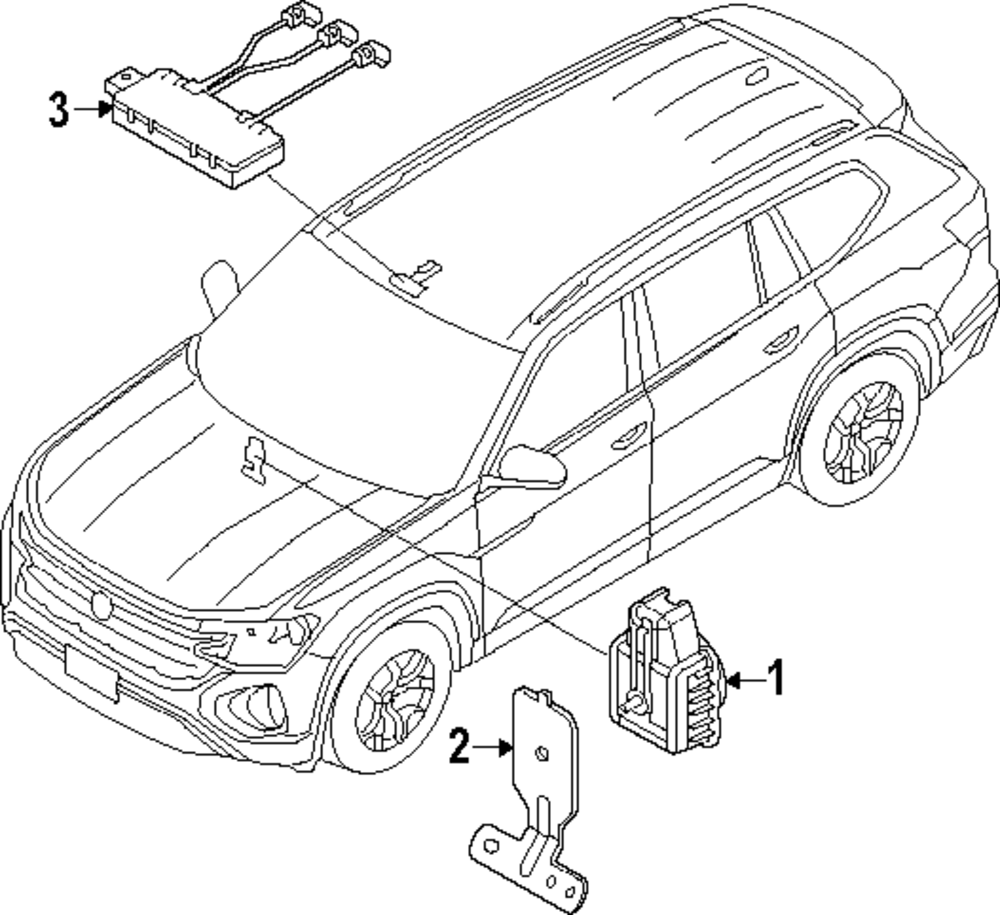 3
1
2