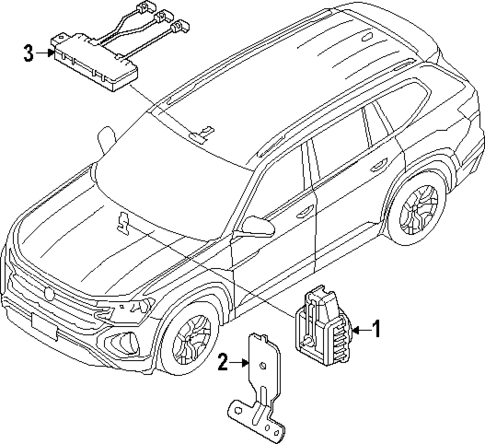 3
1
2