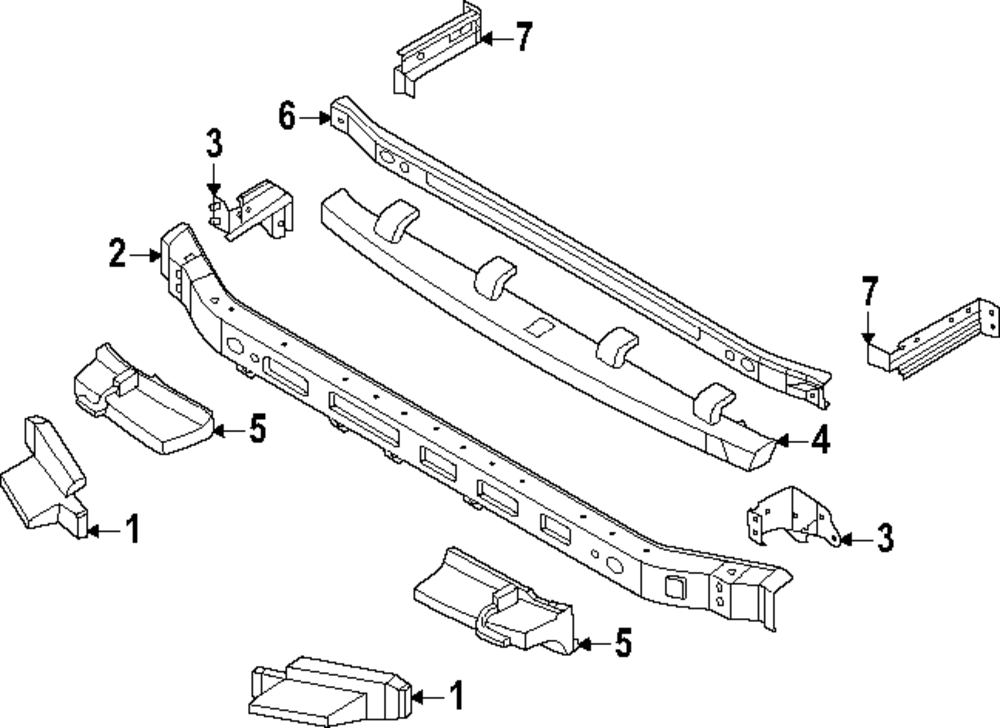 7
6
3
2
7
5
4
1
3
5
1