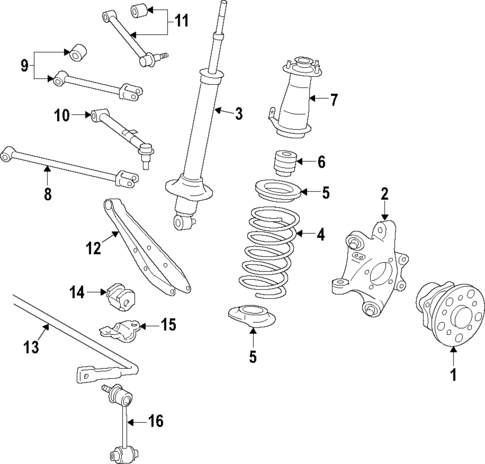 11
9
3
7
10
6
8
5
2
4
12
14
15
13
5
1
16