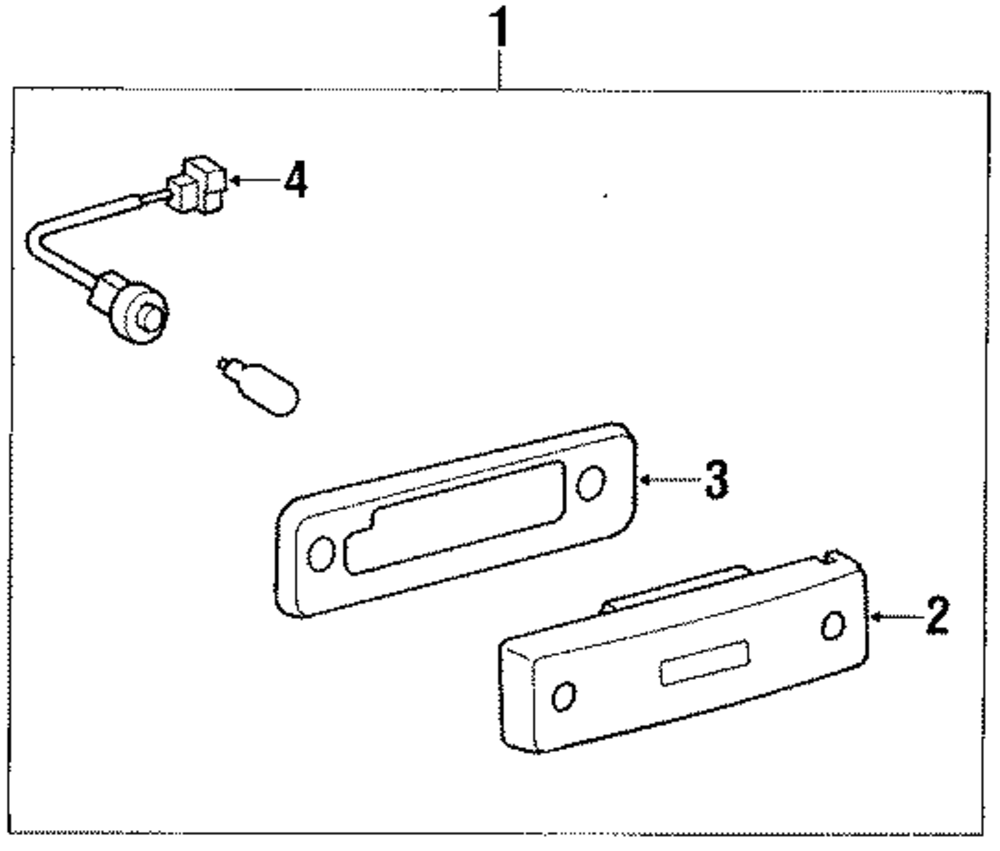 1
4
3
2