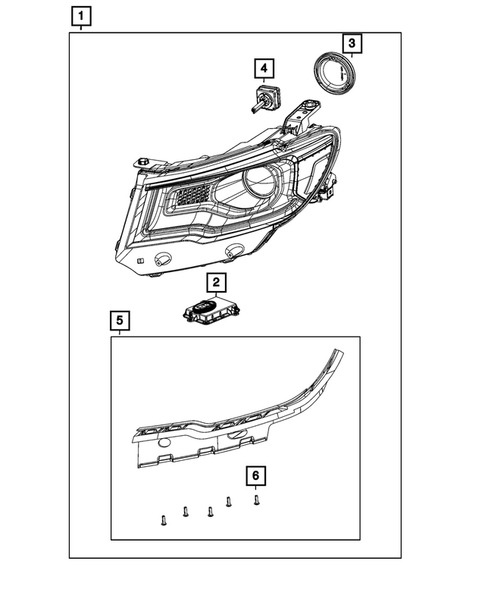 1
3
4
2
5
6