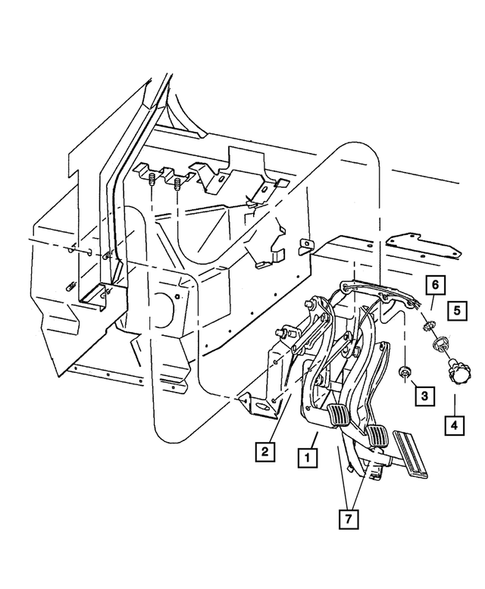 6
5
3
4
2
1
7