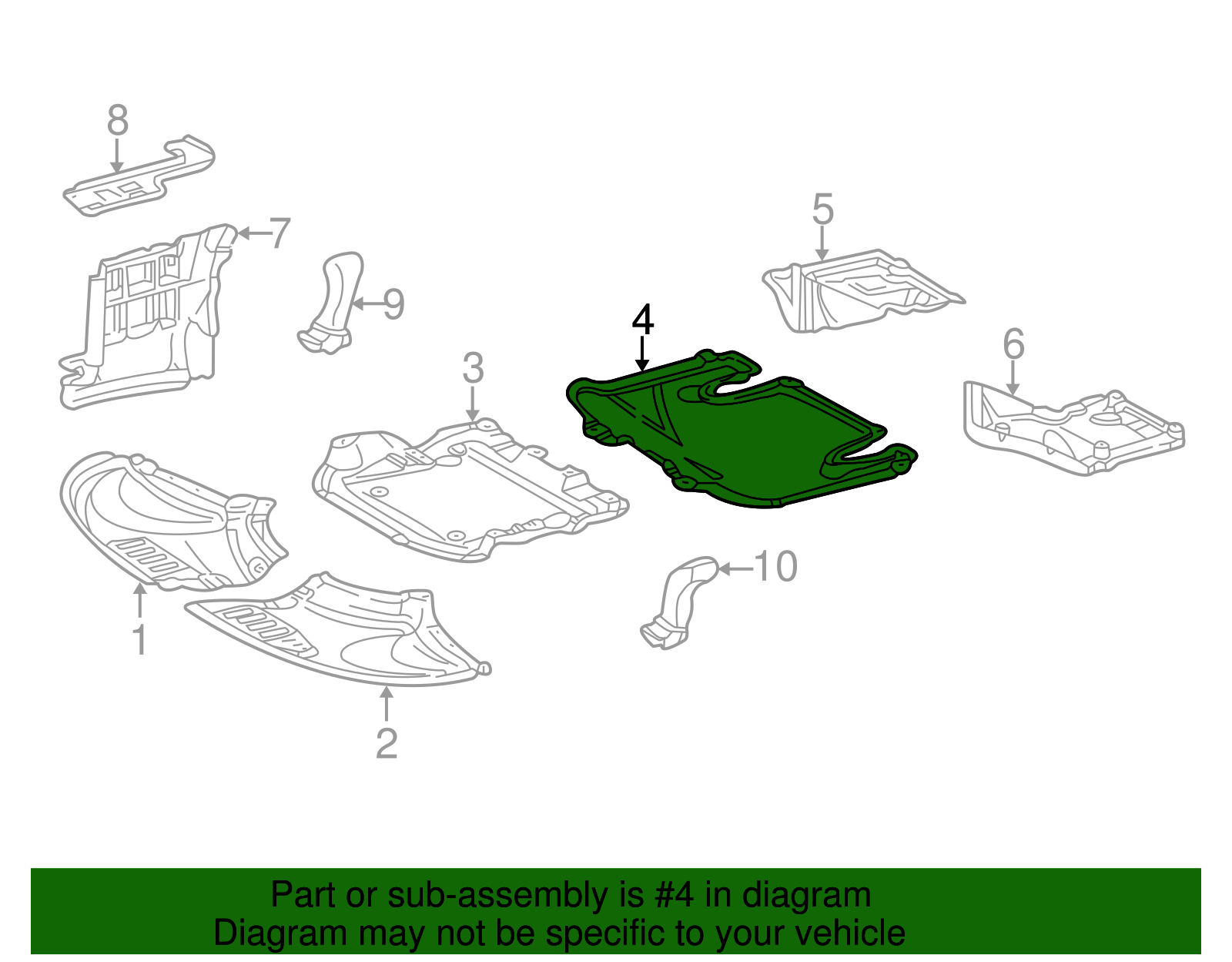 8
7
9
5
4
3
6
1
10
2

Part or sub-assembly is #4 in diagram
Diagram may not be specific to your vehicle