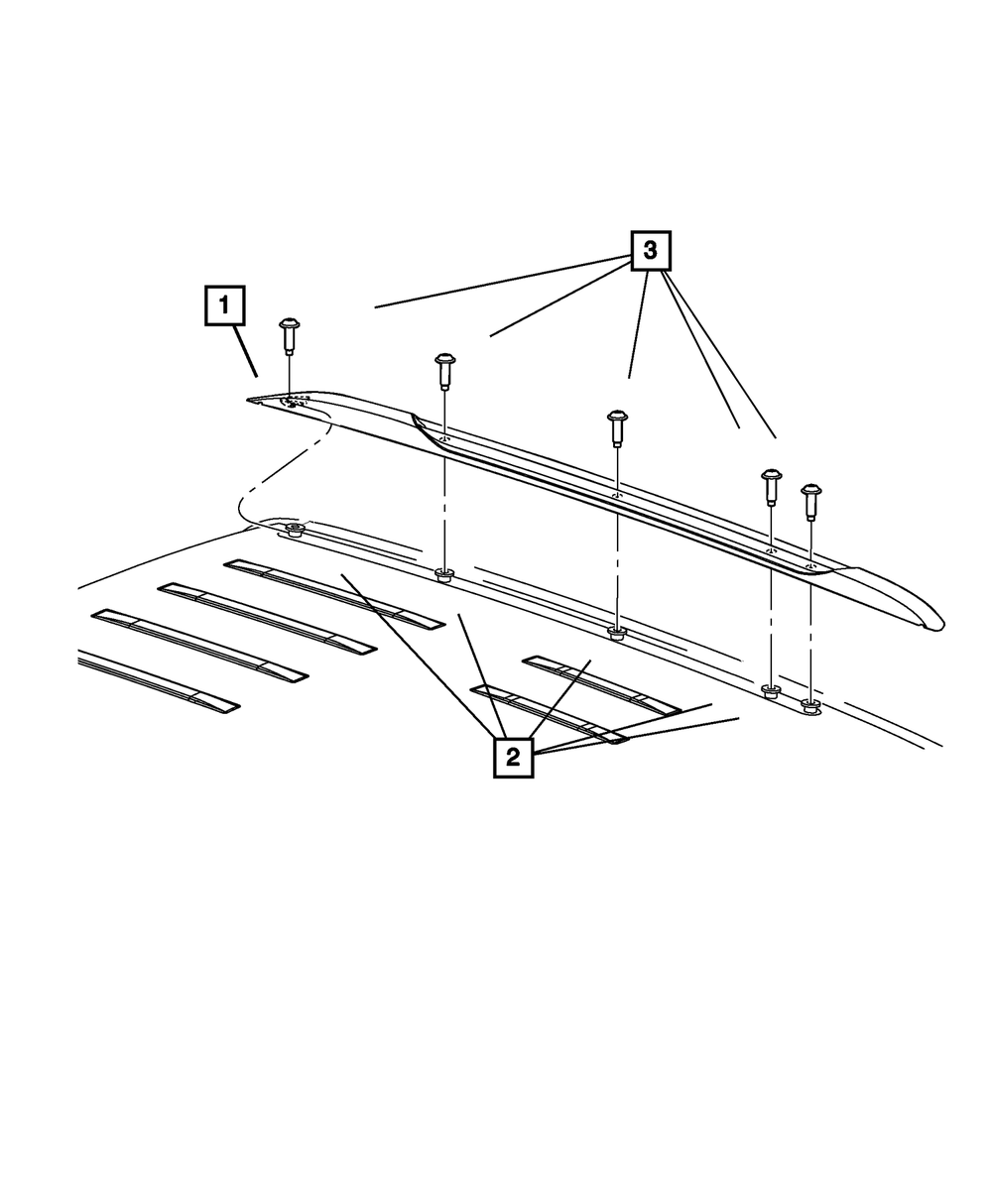 3
1
2