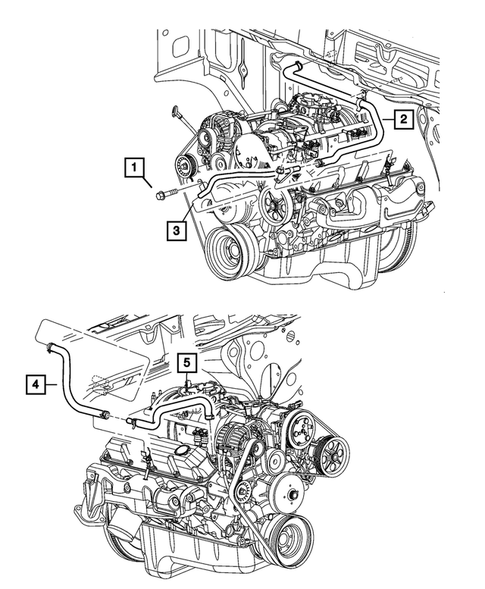 2
1
3
5
4