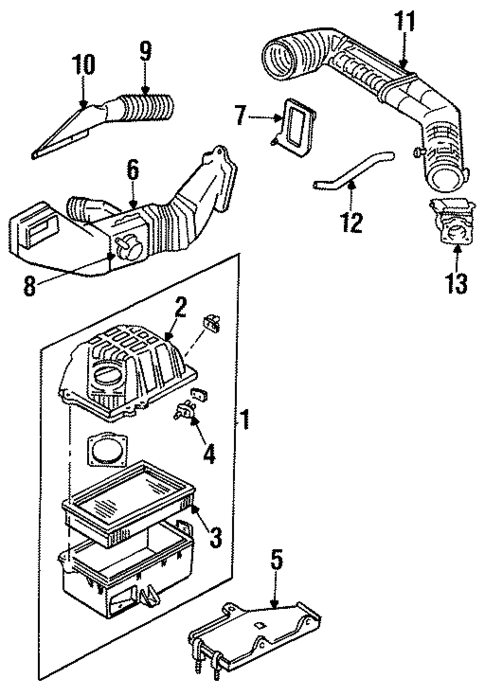 10
9
11
7
6
12
8
13
2
1
4
3
5