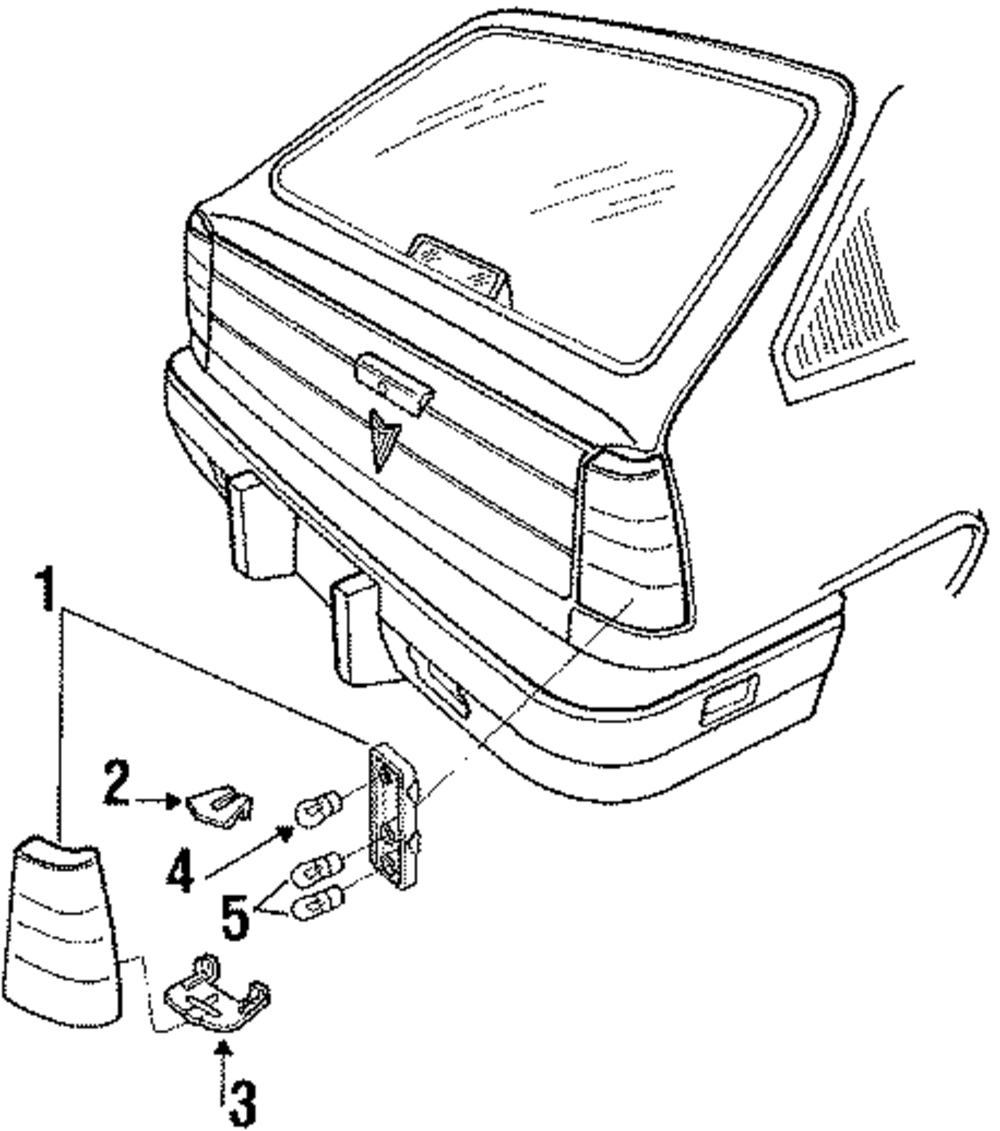 1
2
4
5
3