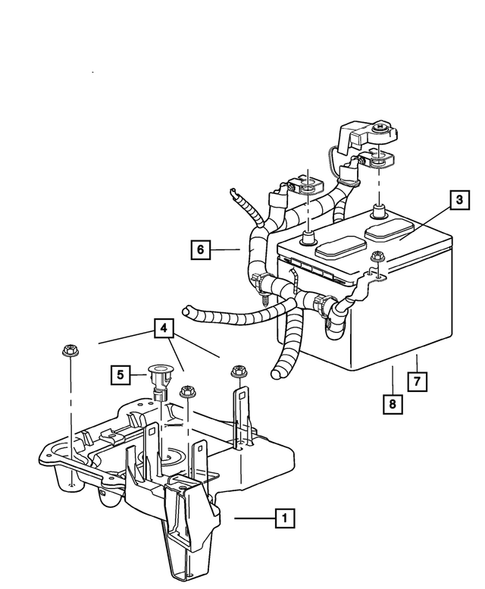 3
6
4
5
7
8
1